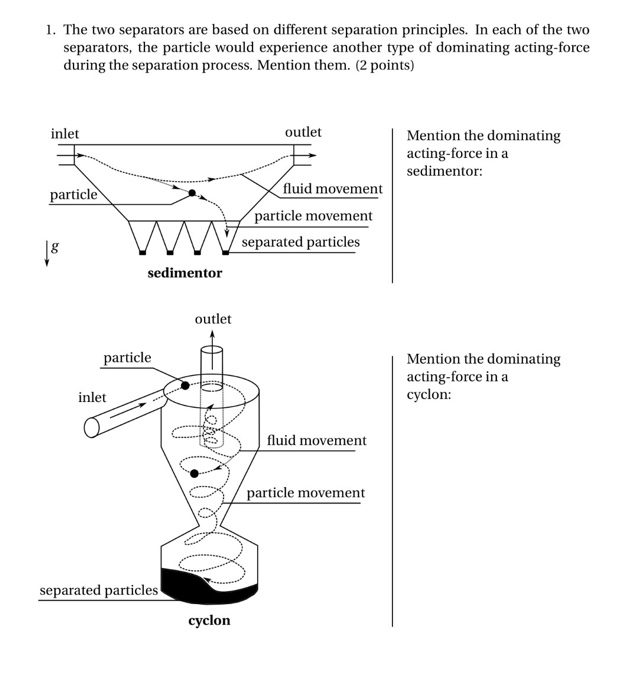 1. The two separators are based on different separation principles. In each of the two separators, the particle would experience another type of dominating acting-force during the separation process. Mention them. (2 points)

inlet
outlet
particle
fluid movement
particle movement
separated particles
g
sedimentor

Mention the dominating acting-force in a sedimentor:

outlet
particle
inlet
fluid movement
particle movement
separated particles
cyclon

Mention the dominating acting-force in a cyclon: