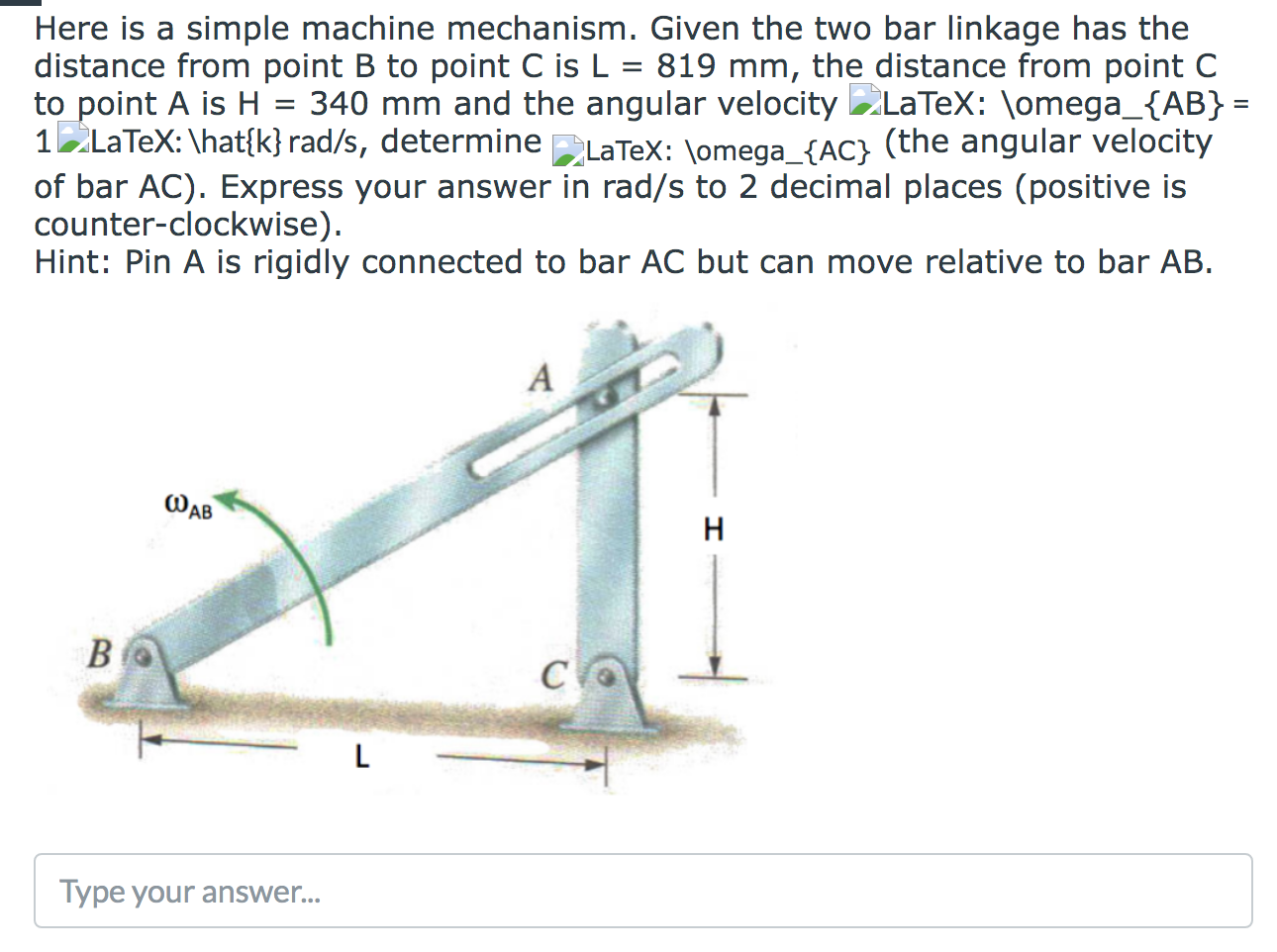 Here is a simple machine mechanism. Given the two bar linkage has the distance from point B to point C is L = 819 mm, the distance from point C to point A is H = 340 mm and the angular velocity LaTeX: \omega_{AB} = 1 LaTeX: \hat{k} rad/s, determine LaTeX: \omega_{AC} (the angular velocity of bar AC). Express your answer in rad/s to 2 decimal places (positive is counter-clockwise).
Hint: Pin A is rigidly connected to bar AC but can move relative to bar AB.

A
$\omega_{AB}$
H
B
C
L

Type your answer...