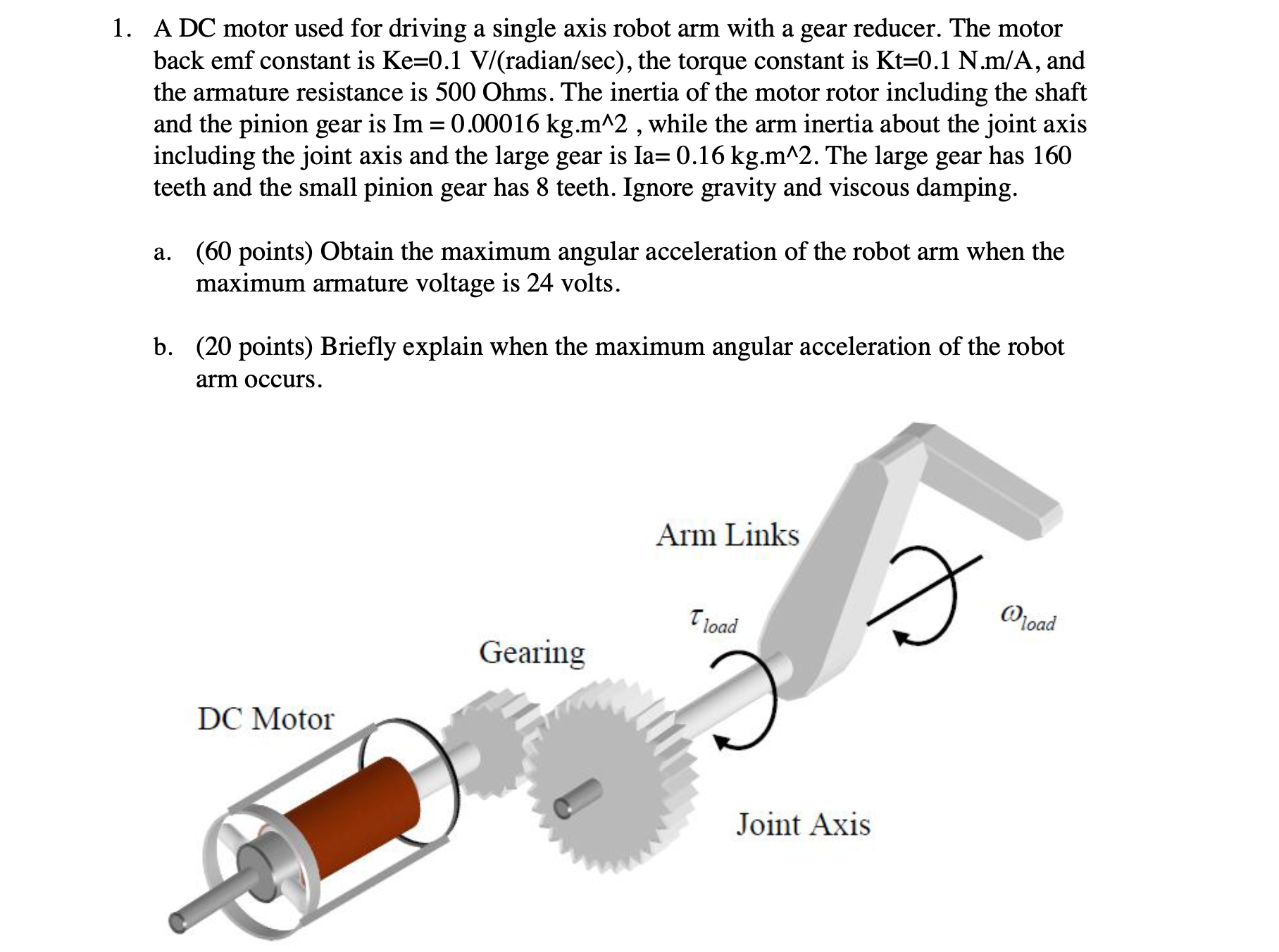 1. A DC motor used for driving a single axis robot arm with a gear reducer. The motor back emf constant is Ke=0.1 V/(radian/sec), the torque constant is Kt=0.1 N.m/A, and the armature resistance is 500 Ohms. The inertia of the motor rotor including the shaft and the pinion gear is Im = 0.00016 kg.m^2 , while the arm inertia about the joint axis including the joint axis and the large gear is Ia= 0.16 kg.m^2. The large gear has 160 teeth and the small pinion gear has 8 teeth. Ignore gravity and viscous damping.

a. (60 points) Obtain the maximum angular acceleration of the robot arm when the maximum armature voltage is 24 volts.

b. (20 points) Briefly explain when the maximum angular acceleration of the robot arm occurs.

Arm Links

$\tau_{load}$

$\omega_{load}$

Gearing

DC Motor

Joint Axis