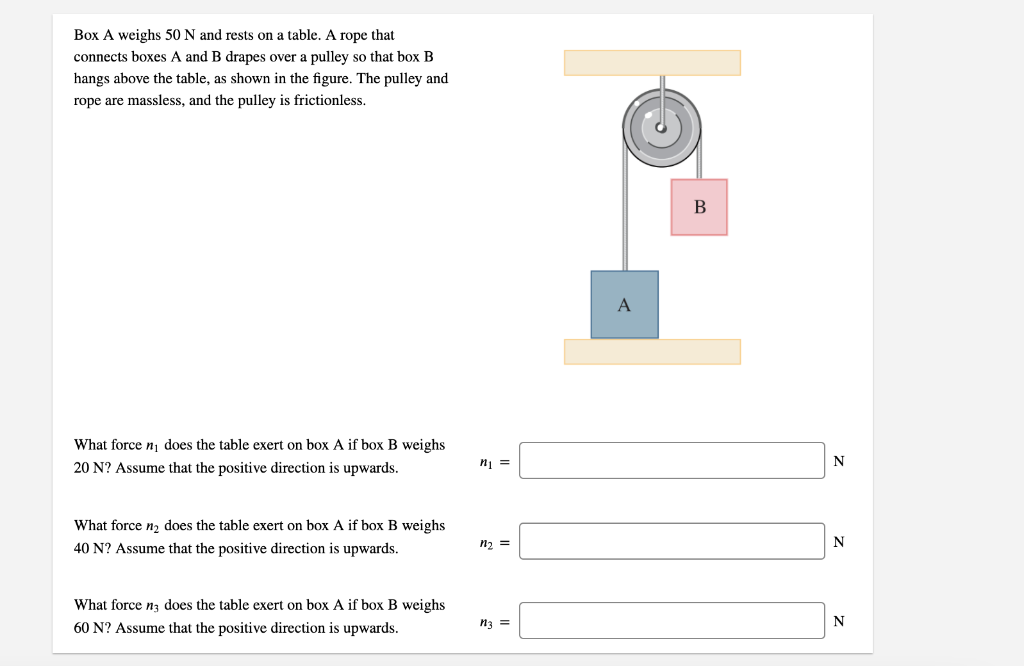 Box A weighs 50 N and rests on a table. A rope that connects boxes A and B drapes over a pulley so that box B hangs above the table, as shown in the figure. The pulley and rope are massless, and the pulley is frictionless.

B

A

What force $n_1$ does the table exert on box A if box B weighs 20 N? Assume that the positive direction is upwards.

$n_1 =$ N

What force $n_2$ does the table exert on box A if box B weighs 40 N? Assume that the positive direction is upwards.

$n_2 =$ N

What force $n_3$ does the table exert on box A if box B weighs 60 N? Assume that the positive direction is upwards.

$n_3 =$ N