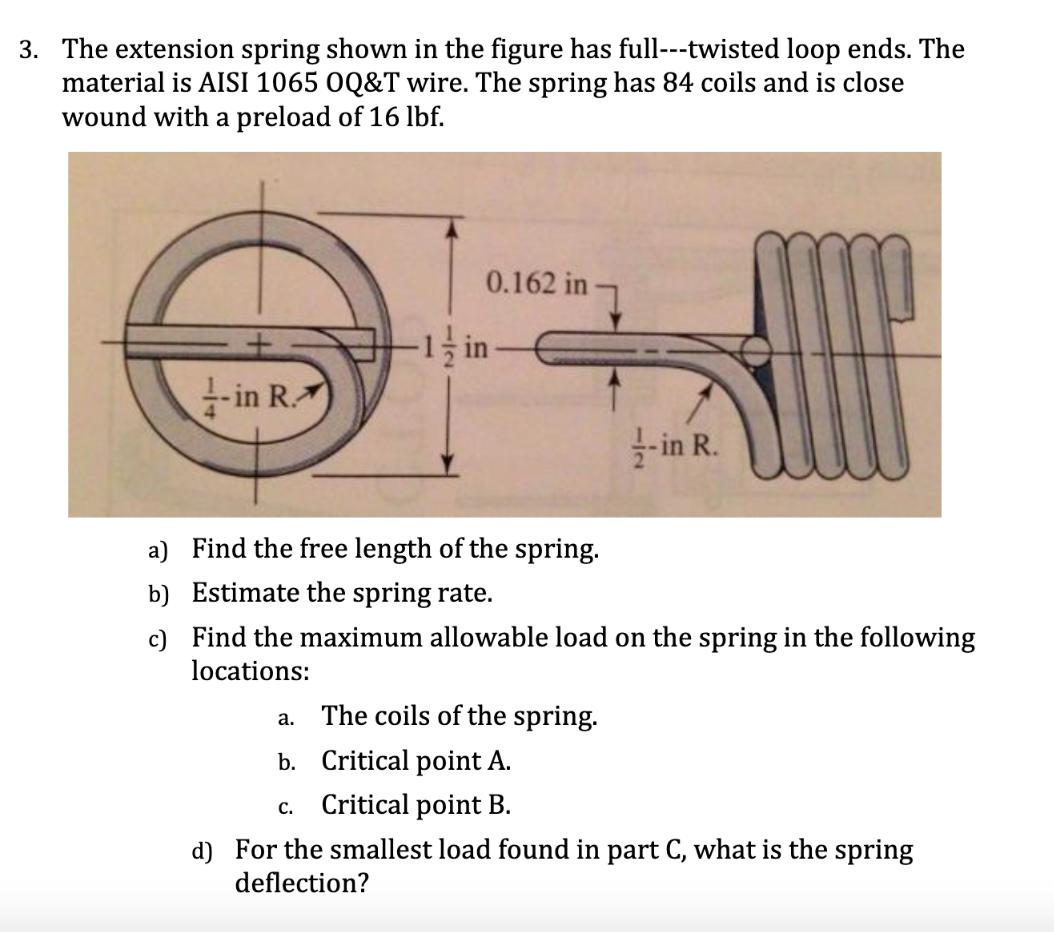 3. The extension spring shown in the figure has full---twisted loop ends. The material is AISI 1065 OQ&T wire. The spring has 84 coils and is close wound with a preload of 16 lbf.

0.162 in

$1\frac{1}{2}$ in

$\frac{1}{4}$-in R.

$\frac{1}{2}$-in R.

a) Find the free length of the spring.

b) Estimate the spring rate.

c) Find the maximum allowable load on the spring in the following locations:

a. The coils of the spring.

b. Critical point A.

c. Critical point B.

d) For the smallest load found in part C, what is the spring deflection?