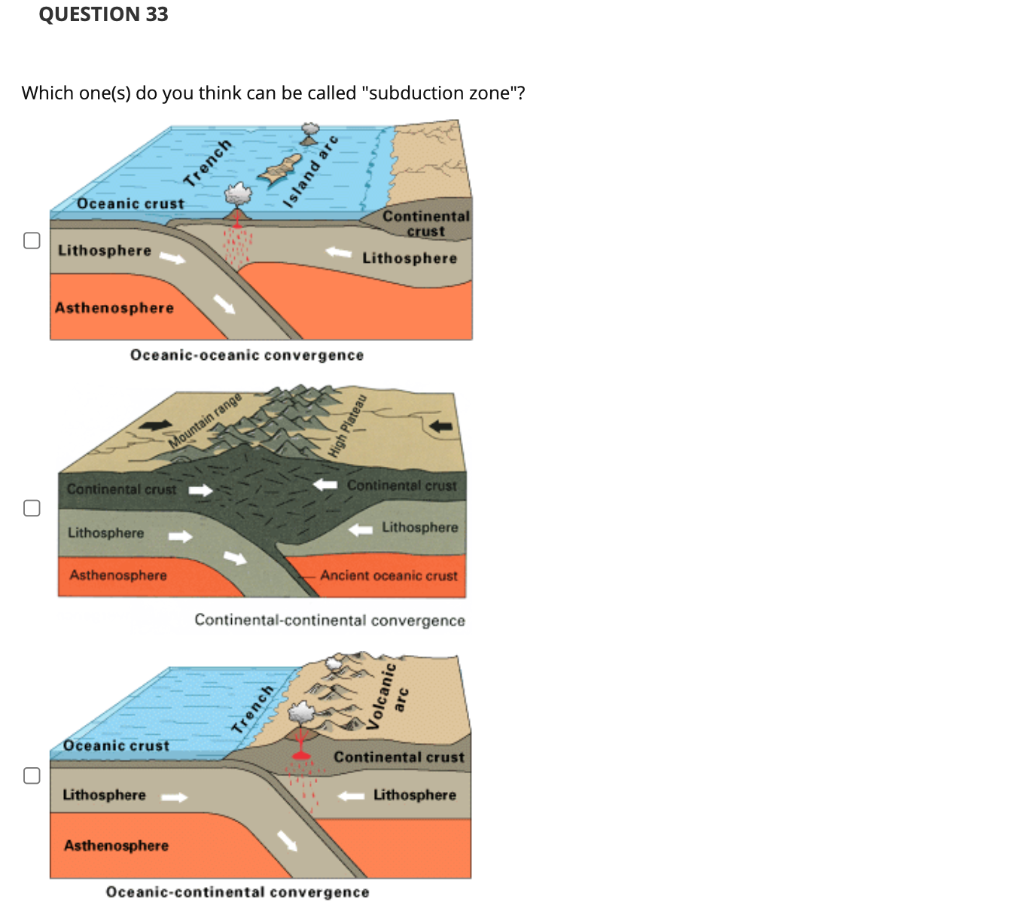 QUESTION 33

Which one(s) do you think can be called "subduction zone"?

Trench
Island arc
Oceanic crust
Continental crust
Lithosphere
Lithosphere
Asthenosphere
Oceanic-oceanic convergence

Mountain range
High Plateau
Continental crust
Continental crust
Lithosphere
Lithosphere
Asthenosphere
Ancient oceanic crust
Continental-continental convergence

Trench
Volcanic arc
Oceanic crust
Continental crust
Lithosphere
Lithosphere
Asthenosphere
Oceanic-continental convergence