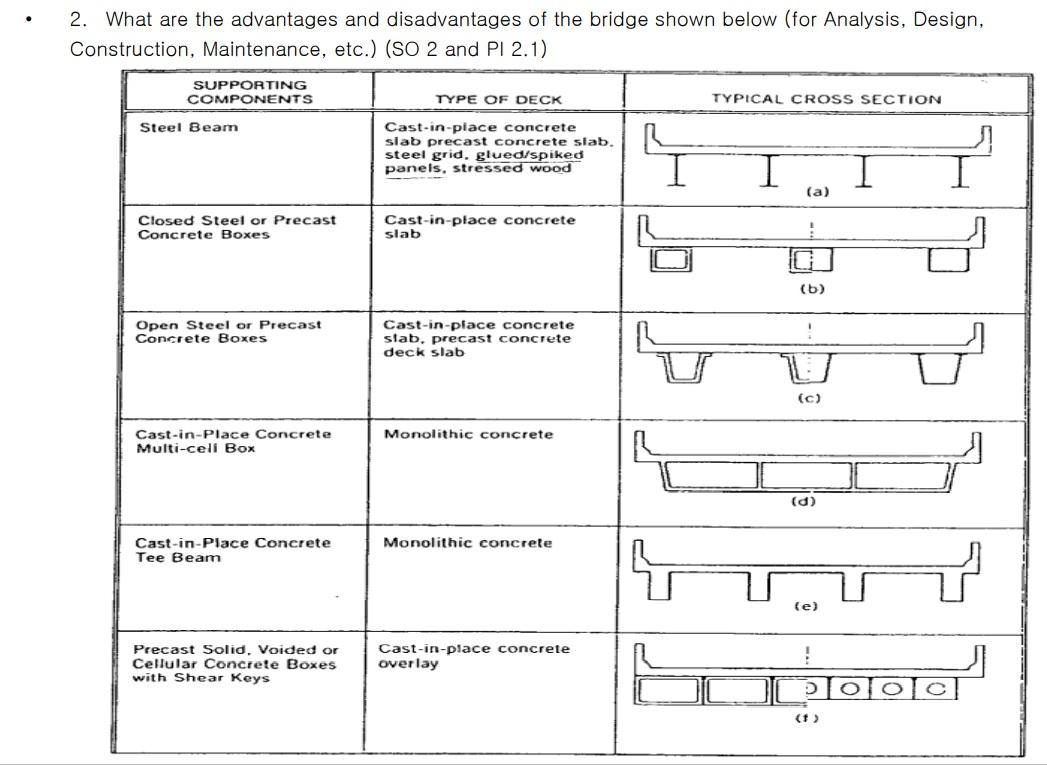 • 2. What are the advantages and disadvantages of the bridge shown below (for Analysis, Design, Construction, Maintenance, etc.) (SO 2 and PI 2.1)

| SUPPORTING COMPONENTS | TYPE OF DECK | TYPICAL CROSS SECTION |
|---|---|---|
| Steel Beam | Cast-in-place concrete slab precast concrete slab, steel grid, glued/spiked panels, stressed wood | (a) |
| Closed Steel or Precast Concrete Boxes | Cast-in-place concrete slab | (b) |
| Open Steel or Precast Concrete Boxes | Cast-in-place concrete slab, precast concrete deck slab | (c) |
| Cast-in-Place Concrete Multi-cell Box | Monolithic concrete | (d) |
| Cast-in-Place Concrete Tee Beam | Monolithic concrete | (e) |
| Precast Solid, Voided or Cellular Concrete Boxes with Shear Keys | Cast-in-place concrete overlay | (f) |