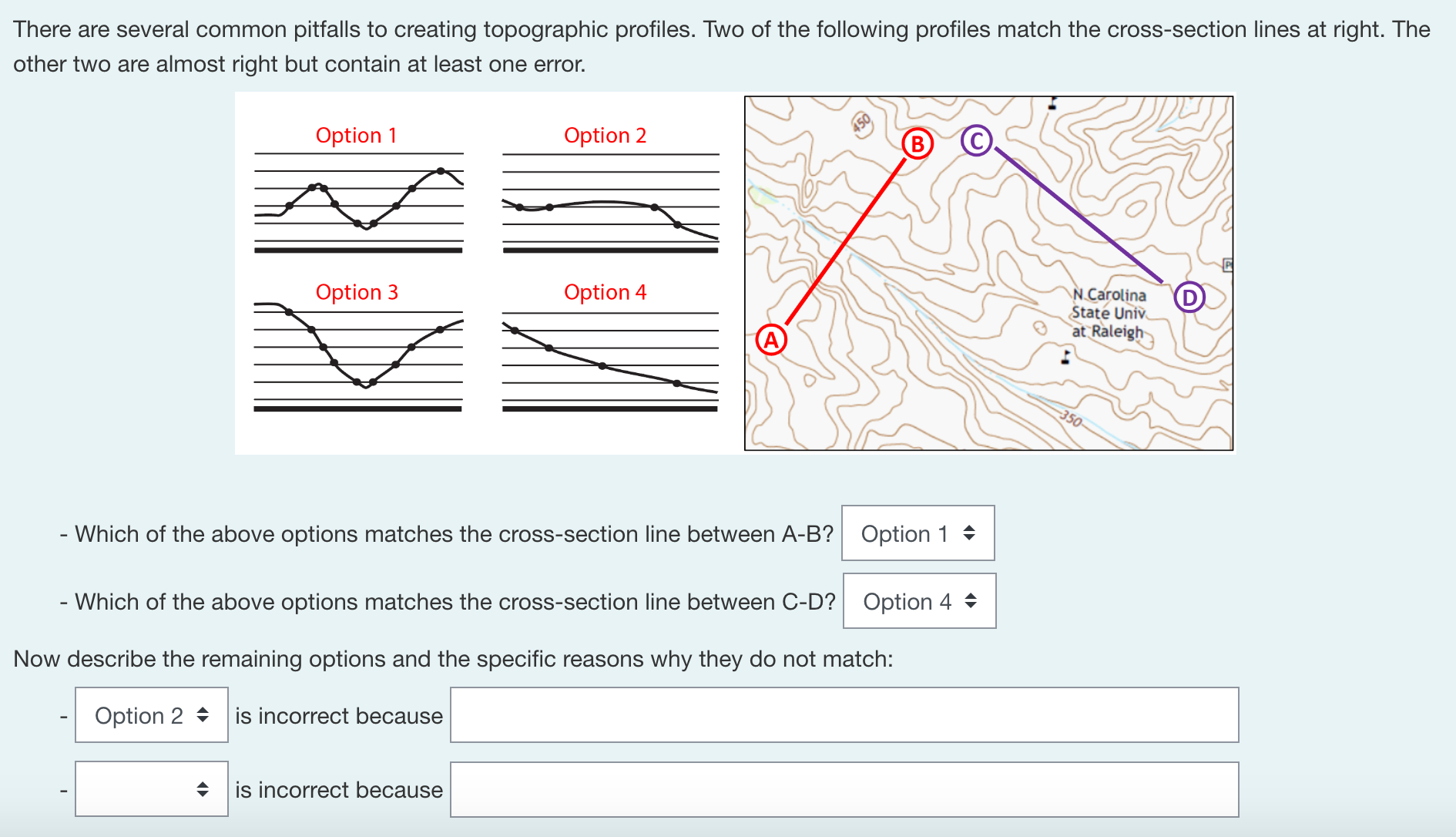 There are several common pitfalls to creating topographic profiles. Two of the following profiles match the cross-section lines at right. The other two are almost right but contain at least one error.

Option 1

Option 2

Option 3

Option 4

450

B

C

A

D

N Carolina State Univ at Raleigh

350

- Which of the above options matches the cross-section line between A-B? Option 1

- Which of the above options matches the cross-section line between C-D? Option 4

Now describe the remaining options and the specific reasons why they do not match:

- Option 2 is incorrect because

- is incorrect because