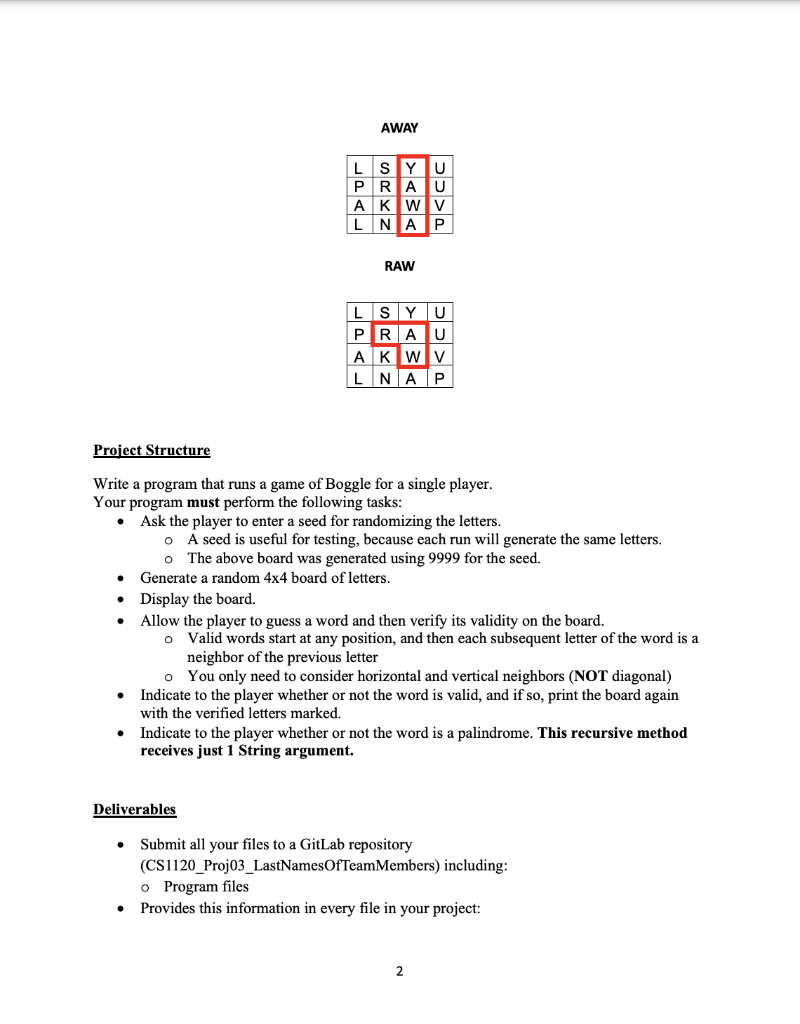 AWAY

| L | S | Y | U |
|---|---|---|---|
| P | R | A | U |
| A | K | W | V |
| L | N | A | P |

RAW

| L | S | Y | U |
|---|---|---|---|
| P | R | A | U |
| A | K | W | V |
| L | N | A | P |

Project Structure

Write a program that runs a game of Boggle for a single player.
Your program must perform the following tasks:
• Ask the player to enter a seed for randomizing the letters.
  o A seed is useful for testing, because each run will generate the same letters.
  o The above board was generated using 9999 for the seed.
• Generate a random 4x4 board of letters.
• Display the board.
• Allow the player to guess a word and then verify its validity on the board.
  o Valid words start at any position, and then each subsequent letter of the word is a neighbor of the previous letter
  o You only need to consider horizontal and vertical neighbors (NOT diagonal)
• Indicate to the player whether or not the word is valid, and if so, print the board again with the verified letters marked.
• Indicate to the player whether or not the word is a palindrome. This recursive method receives just 1 String argument.

Deliverables

• Submit all your files to a GitLab repository (CS1120_Proj03_LastNamesOfTeamMembers) including:
  o Program files
• Provides this information in every file in your project:

2