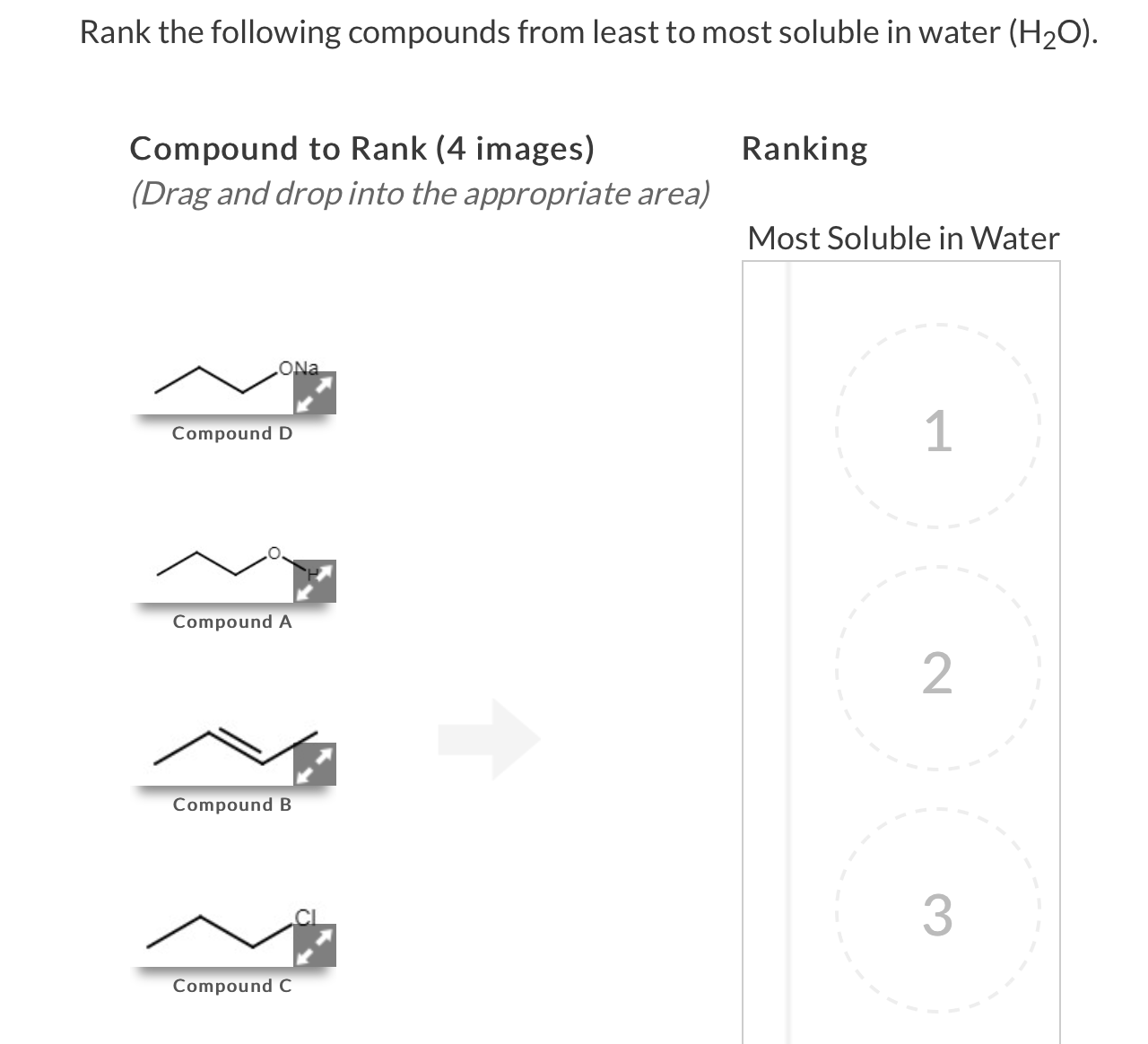 Rank the following compounds from least to most soluble in water ($H_2O$).

Compound to Rank (4 images)
(Drag and drop into the appropriate area)

ONa
Compound D

O
H
Compound A

Compound B

Cl
Compound C

Ranking

Most Soluble in Water

1

2

3