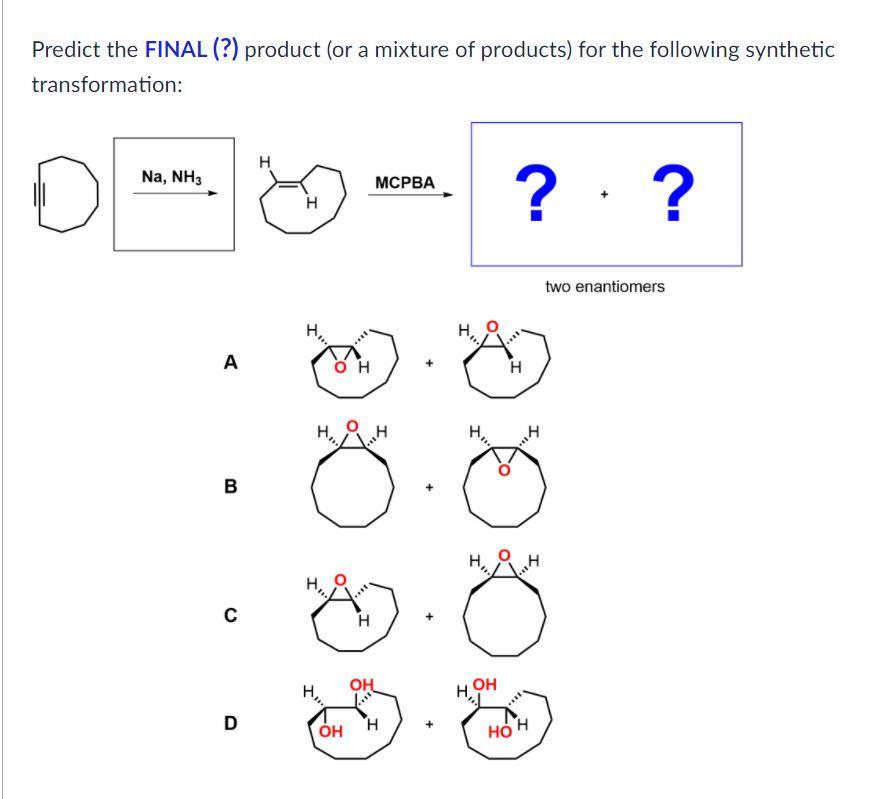 Predict the FINAL (?) product (or a mixture of products) for the following synthetic transformation:

Na, $NH_3$

H

H

MCPBA

? + ?

two enantiomers

A

H

O H

+

H O

H

B

H O H

+

H H

O

C

H O

H

+

H O H

D

H OH

OH H

+

H OH

HO H