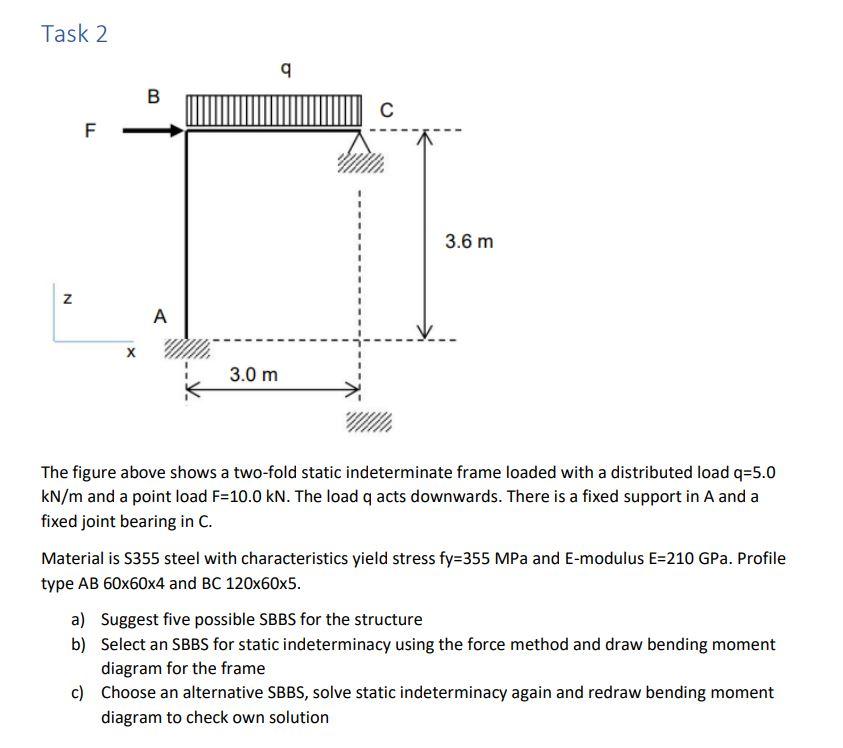 Task 2

q

B

C

F

3.6 m

z

A

x

3.0 m

The figure above shows a two-fold static indeterminate frame loaded with a distributed load q=5.0 kN/m and a point load F=10.0 kN. The load q acts downwards. There is a fixed support in A and a fixed joint bearing in C.

Material is S355 steel with characteristics yield stress fy=355 MPa and E-modulus E=210 GPa. Profile type AB 60x60x4 and BC 120x60x5.

a) Suggest five possible SBBS for the structure
b) Select an SBBS for static indeterminacy using the force method and draw bending moment diagram for the frame
c) Choose an alternative SBBS, solve static indeterminacy again and redraw bending moment diagram to check own solution