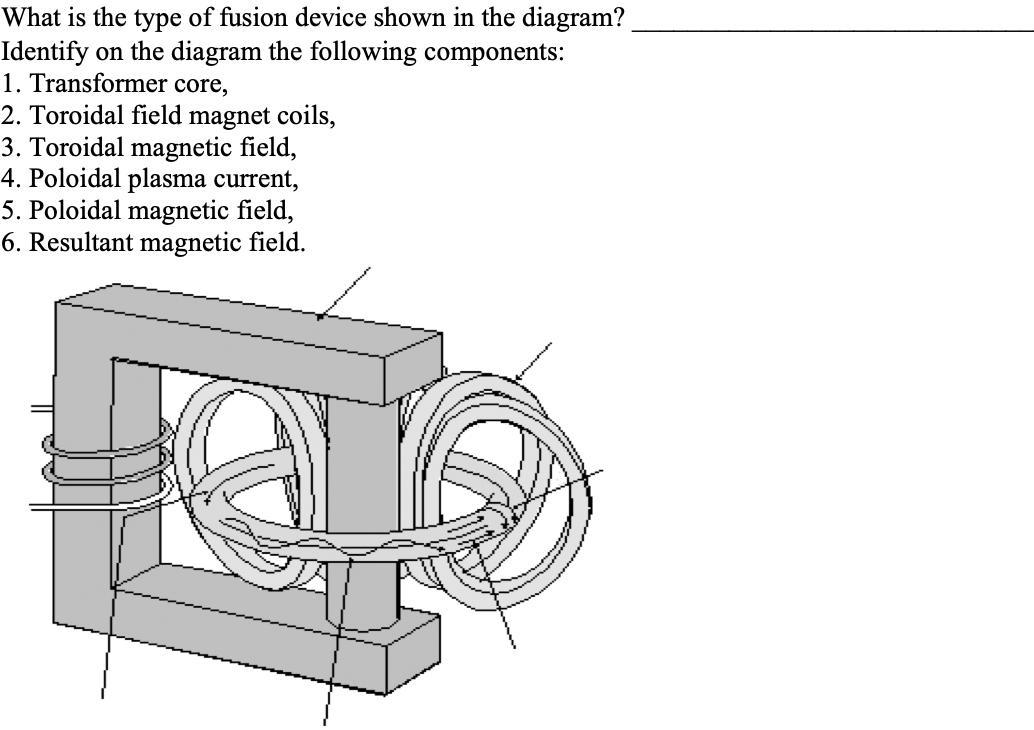 What is the type of fusion device shown in the diagram? ______________________________

Identify on the diagram the following components:
1. Transformer core,
2. Toroidal field magnet coils,
3. Toroidal magnetic field,
4. Poloidal plasma current,
5. Poloidal magnetic field,
6. Resultant magnetic field.