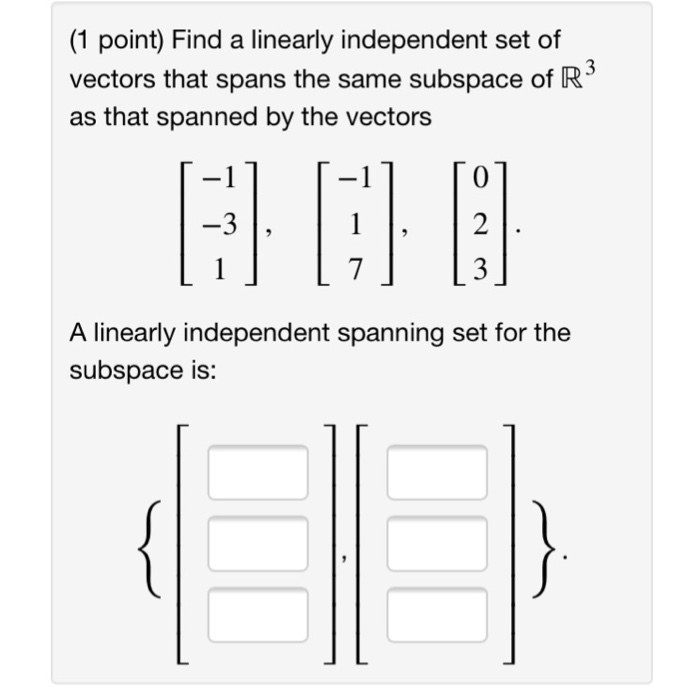 (1 point) Find a linearly independent set of vectors that spans the same subspace of $\mathbb{R}^3$ as that spanned by the vectors

$\begin{bmatrix} -1 \\ -3 \\ 1 \end{bmatrix}, \begin{bmatrix} -1 \\ 1 \\ 7 \end{bmatrix}, \begin{bmatrix} 0 \\ 2 \\ 3 \end{bmatrix}.$

A linearly independent spanning set for the subspace is:

$\left\{ \begin{bmatrix} \square \\ \square \\ \square \end{bmatrix}, \begin{bmatrix} \square \\ \square \\ \square \end{bmatrix} \right\}.$