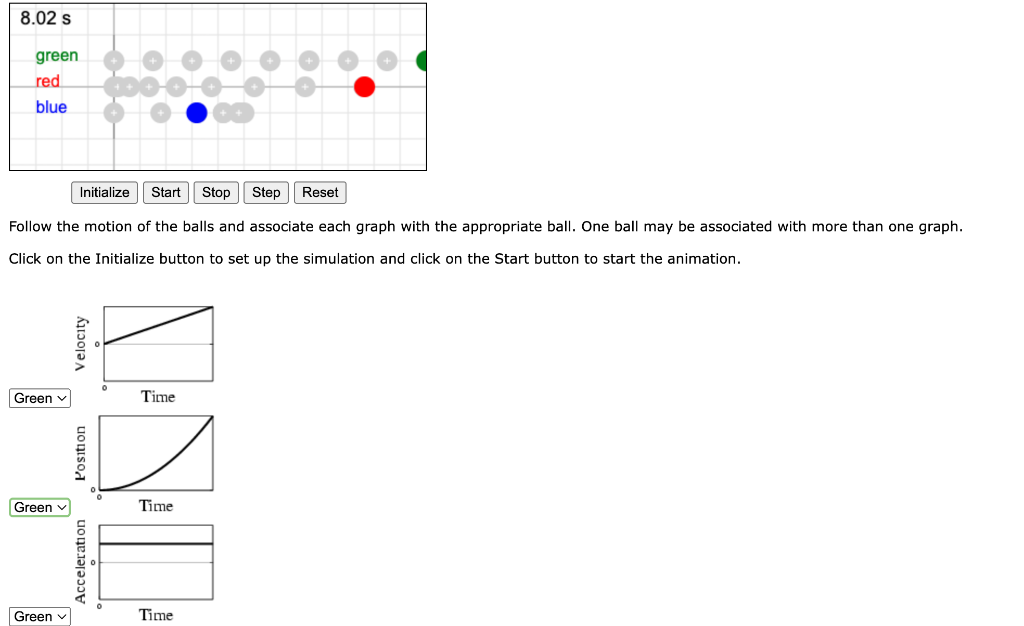 8.02 s

green
red
blue

Initialize Start Stop Step Reset

Follow the motion of the balls and associate each graph with the appropriate ball. One ball may be associated with more than one graph.

Click on the Initialize button to set up the simulation and click on the Start button to start the animation.

Velocity
0
0
Time
Green

Position
0
0
Time
Green

Acceleration
0
0
Time
Green