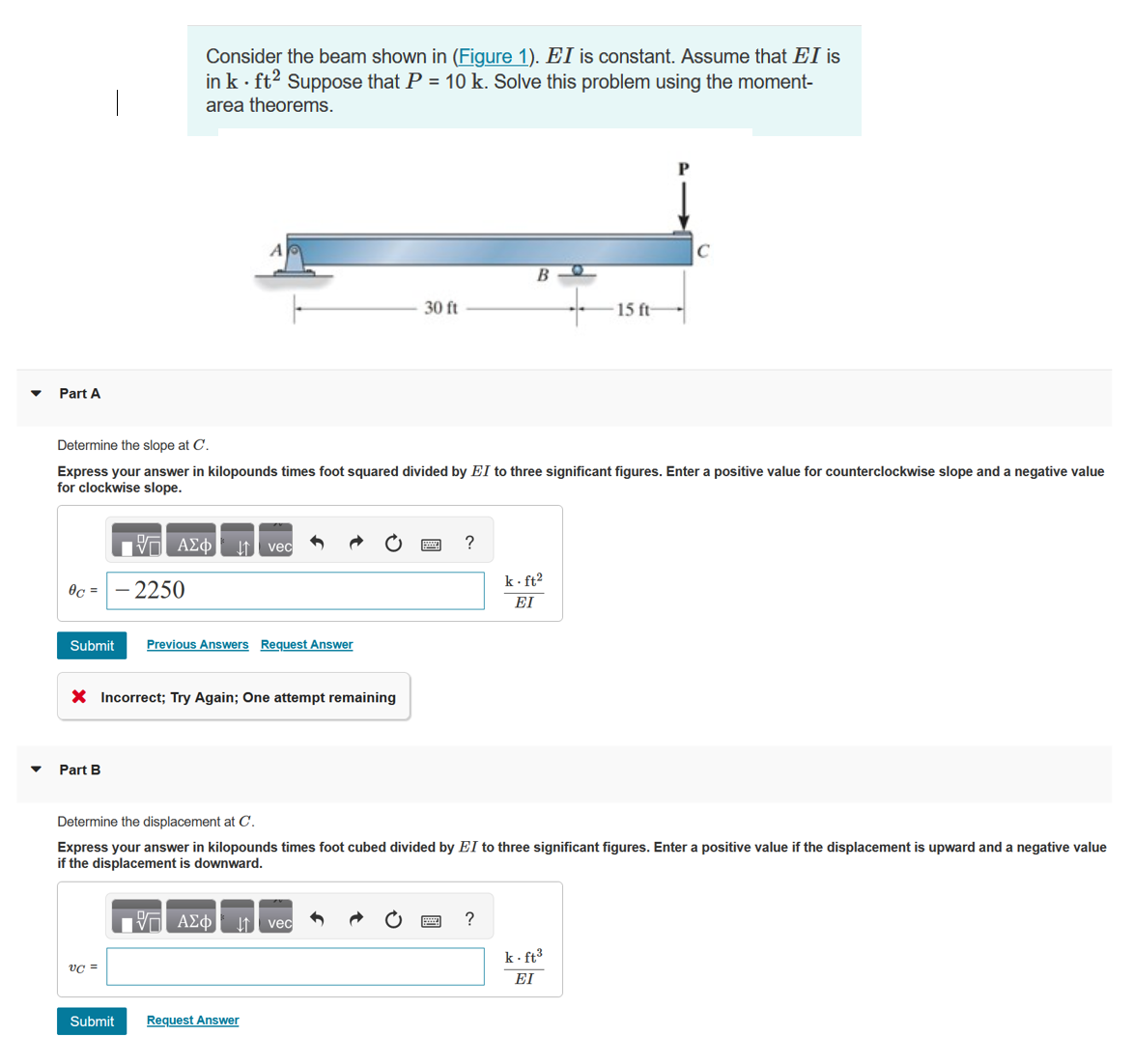 Consider the beam shown in (Figure 1). $EI$ is constant. Assume that $EI$ is in $k \cdot ft^2$ Suppose that $P$ = 10 k. Solve this problem using the moment-area theorems.

P

A

C

B

30 ft

15 ft

Part A

Determine the slope at $C$.

Express your answer in kilopounds times foot squared divided by $EI$ to three significant figures. Enter a positive value for counterclockwise slope and a negative value for clockwise slope.

ΑΣφ vec ?

$\theta_C$ = $-2250$ $\frac{k \cdot ft^2}{EI}$

Submit Previous Answers Request Answer

Incorrect; Try Again; One attempt remaining

Part B

Determine the displacement at $C$.

Express your answer in kilopounds times foot cubed divided by $EI$ to three significant figures. Enter a positive value if the displacement is upward and a negative value if the displacement is downward.

ΑΣφ vec ?

$v_C$ = $\frac{k \cdot ft^3}{EI}$

Submit Request Answer