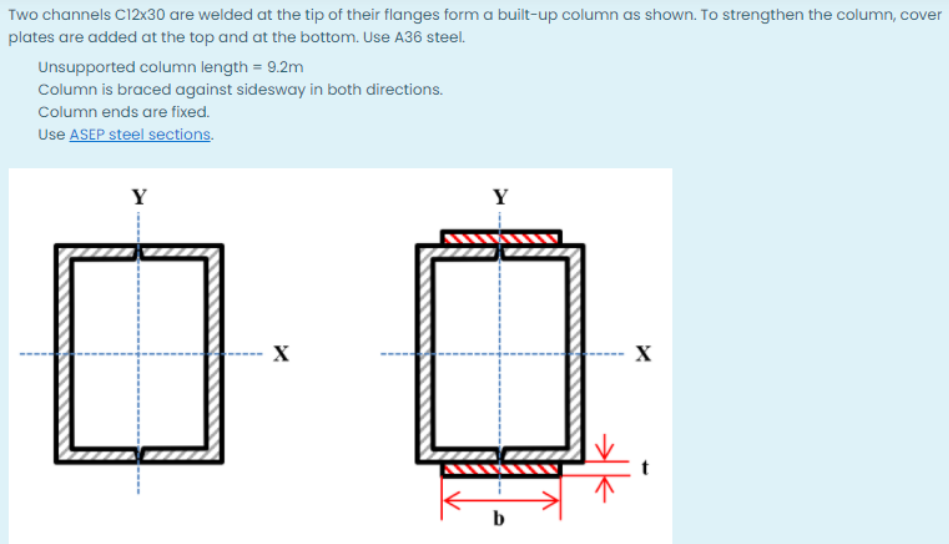 Two channels C12x30 are welded at the tip of their flanges form a built-up column as shown. To strengthen the column, cover plates are added at the top and at the bottom. Use A36 steel.

Unsupported column length = 9.2m
Column is braced against sidesway in both directions.
Column ends are fixed.
Use ASEP steel sections.

Y

X

Y

X

t

b