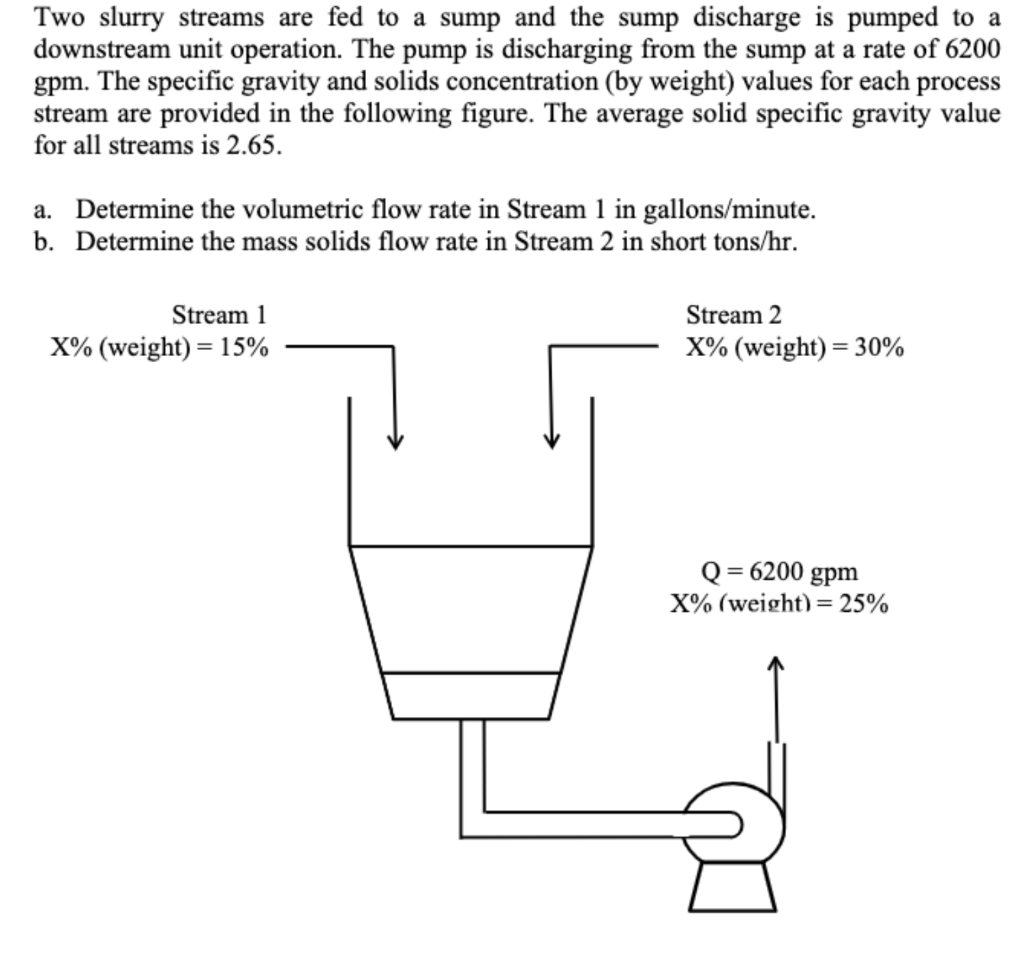 Two slurry streams are fed to a sump and the sump discharge is pumped to a downstream unit operation. The pump is discharging from the sump at a rate of 6200 gpm. The specific gravity and solids concentration (by weight) values for each process stream are provided in the following figure. The average solid specific gravity value for all streams is 2.65.

a. Determine the volumetric flow rate in Stream 1 in gallons/minute.
b. Determine the mass solids flow rate in Stream 2 in short tons/hr.

Stream 1
X% (weight) = 15%

Stream 2
X% (weight) = 30%

Q = 6200 gpm
X% (weight) = 25%