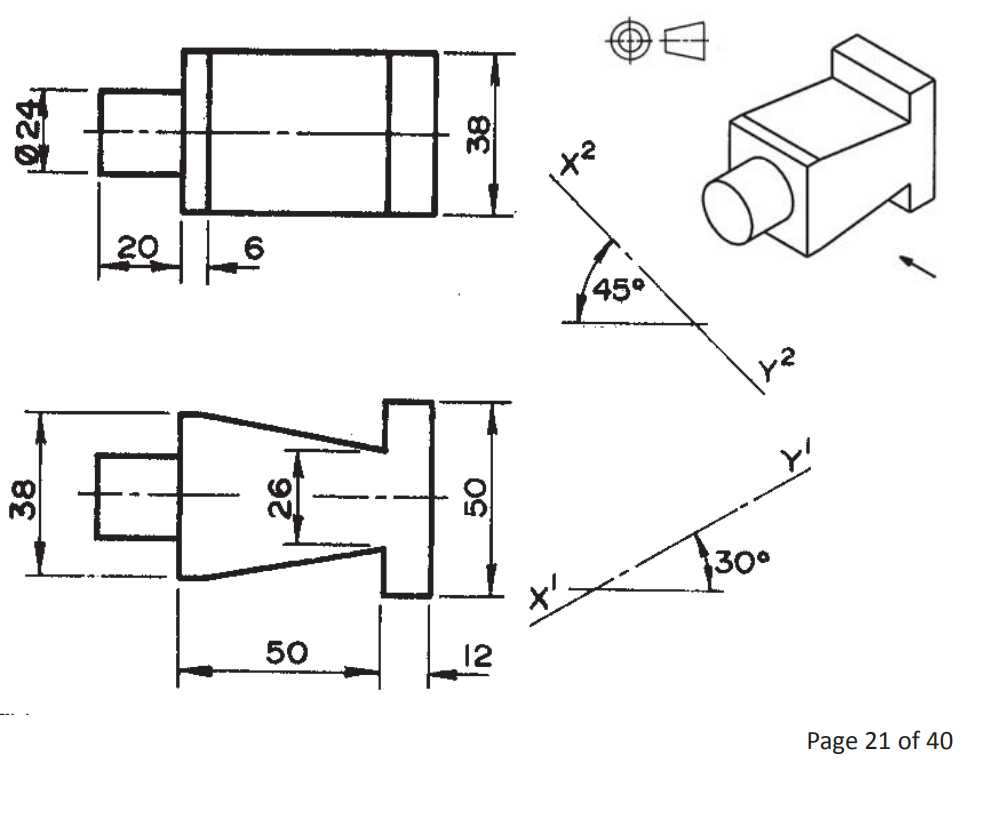 Ø24

38

20

6

$X^2$

45°

$Y^2$

38

26

50

$Y^1$

30°

$X^1$

50

12

Page 21 of 40