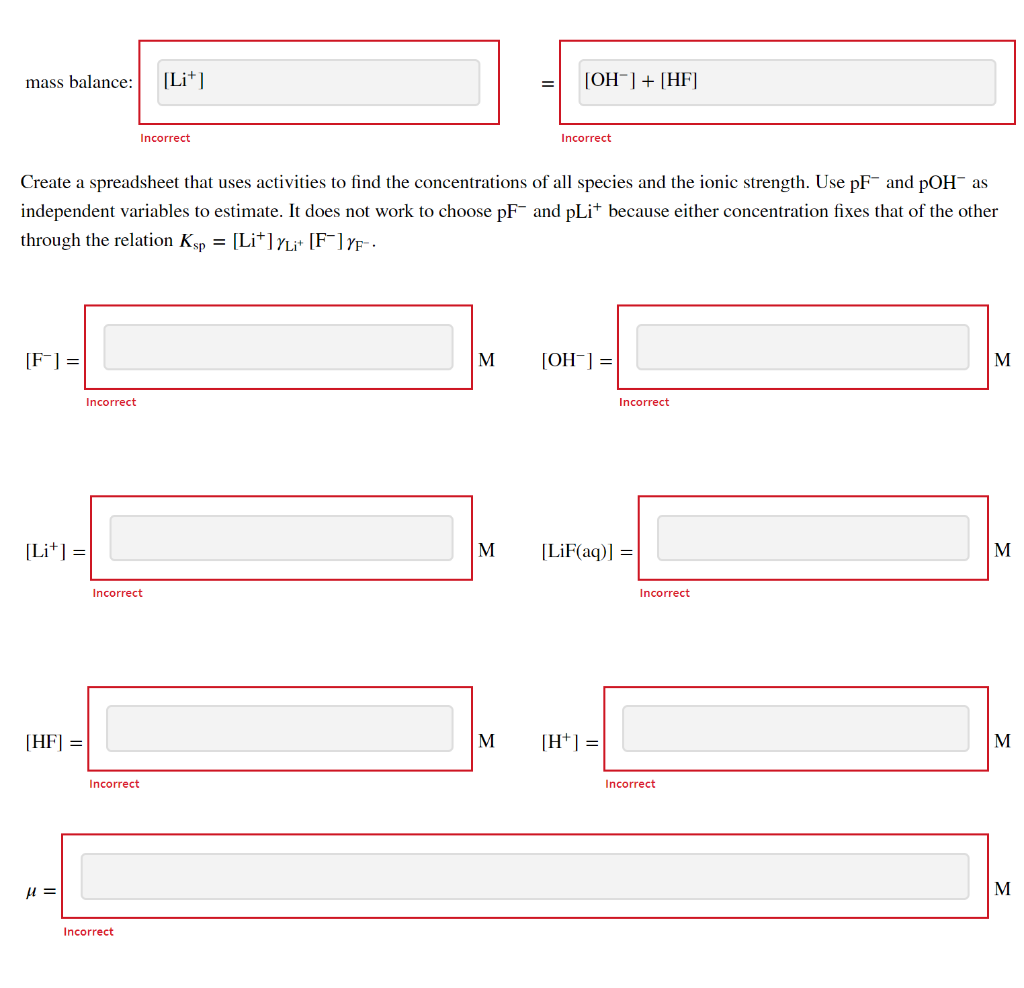 mass balance: $[Li^+]$ = $[OH^-] + [HF]$

Incorrect

Incorrect

Create a spreadsheet that uses activities to find the concentrations of all species and the ionic strength. Use $pF^-$ and $pOH^-$ as independent variables to estimate. It does not work to choose $pF^-$ and $pLi^+$ because either concentration fixes that of the other through the relation $K_{sp} = [Li^+]\gamma_{Li^+}[F^-]\gamma_{F^-}$.

$[F^-] =$ M

Incorrect

$[OH^-] =$ M

Incorrect

$[Li^+] =$ M

Incorrect

$[LiF(aq)] =$ M

Incorrect

$[HF] =$ M

Incorrect

$[H^+] =$ M

Incorrect

$\mu =$ M

Incorrect