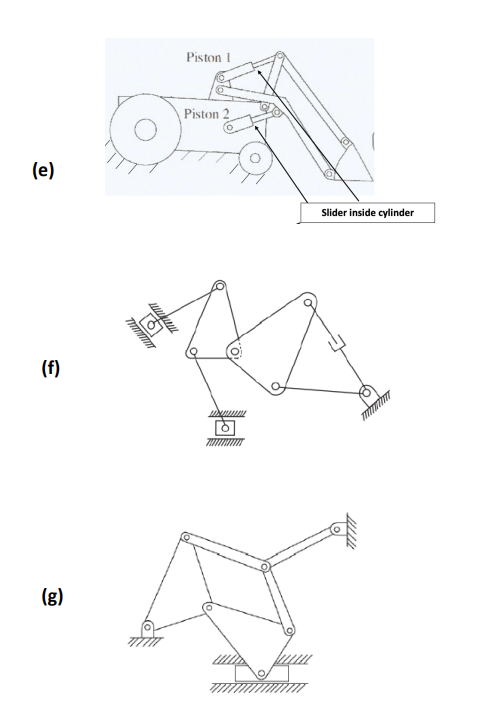 (e)

Piston 1

Piston 2

Slider inside cylinder

(f)

(g)