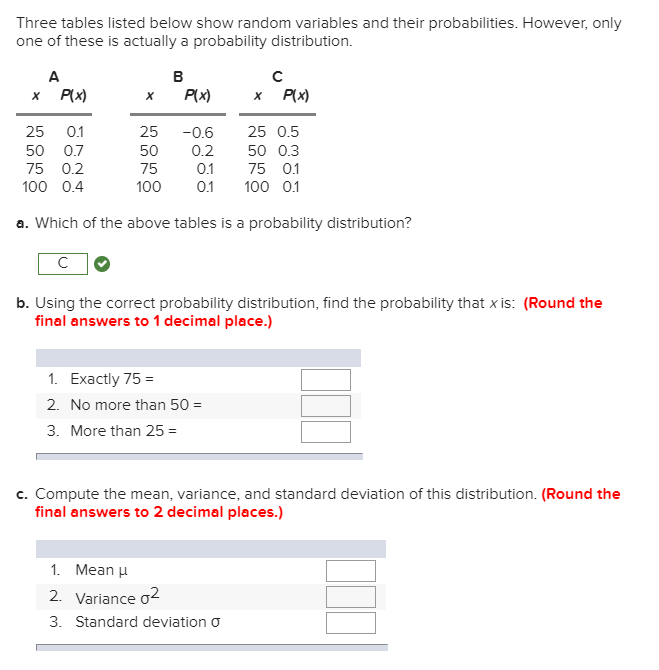 Three tables listed below show random variables and their probabilities. However, only one of these is actually a probability distribution.

A

| $x$ | $P(x)$ |
|---|---|
| 25 | 0.1 |
| 50 | 0.7 |
| 75 | 0.2 |
| 100 | 0.4 |

B

| $x$ | $P(x)$ |
|---|---|
| 25 | −0.6 |
| 50 | 0.2 |
| 75 | 0.1 |
| 100 | 0.1 |

C

| $x$ | $P(x)$ |
|---|---|
| 25 | 0.5 |
| 50 | 0.3 |
| 75 | 0.1 |
| 100 | 0.1 |

a. Which of the above tables is a probability distribution?

C

b. Using the correct probability distribution, find the probability that $x$ is: (Round the final answers to 1 decimal place.)

1. Exactly 75 =
2. No more than 50 =
3. More than 25 =

c. Compute the mean, variance, and standard deviation of this distribution. (Round the final answers to 2 decimal places.)

1. Mean $\mu$
2. Variance $\sigma^2$
3. Standard deviation $\sigma$