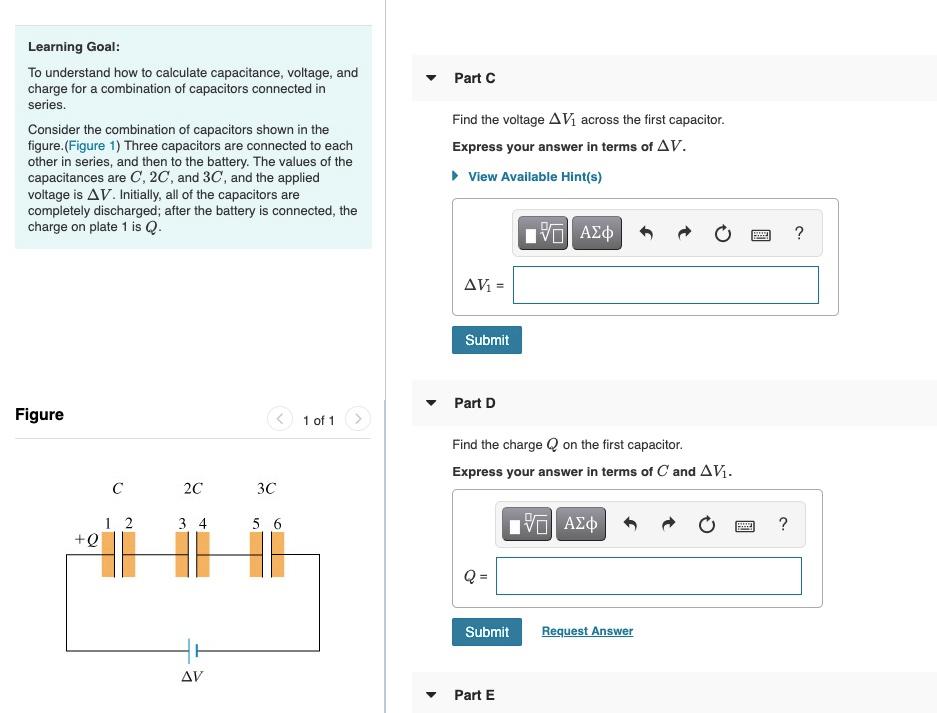 Learning Goal:

To understand how to calculate capacitance, voltage, and charge for a combination of capacitors connected in series.

Consider the combination of capacitors shown in the figure.(Figure 1) Three capacitors are connected to each other in series, and then to the battery. The values of the capacitances are $C$, $2C$, and $3C$, and the applied voltage is $\Delta V$. Initially, all of the capacitors are completely discharged; after the battery is connected, the charge on plate 1 is $Q$.

Figure

1 of 1

$C$ $2C$ $3C$

1 2 3 4 5 6

$+Q$

$\Delta V$

Part C

Find the voltage $\Delta V_1$ across the first capacitor.

Express your answer in terms of $\Delta V$.

View Available Hint(s)

ΑΣφ ?

$\Delta V_1$ =

Submit

Part D

Find the charge $Q$ on the first capacitor.

Express your answer in terms of $C$ and $\Delta V_1$.

ΑΣφ ?

$Q$ =

Submit Request Answer

Part E