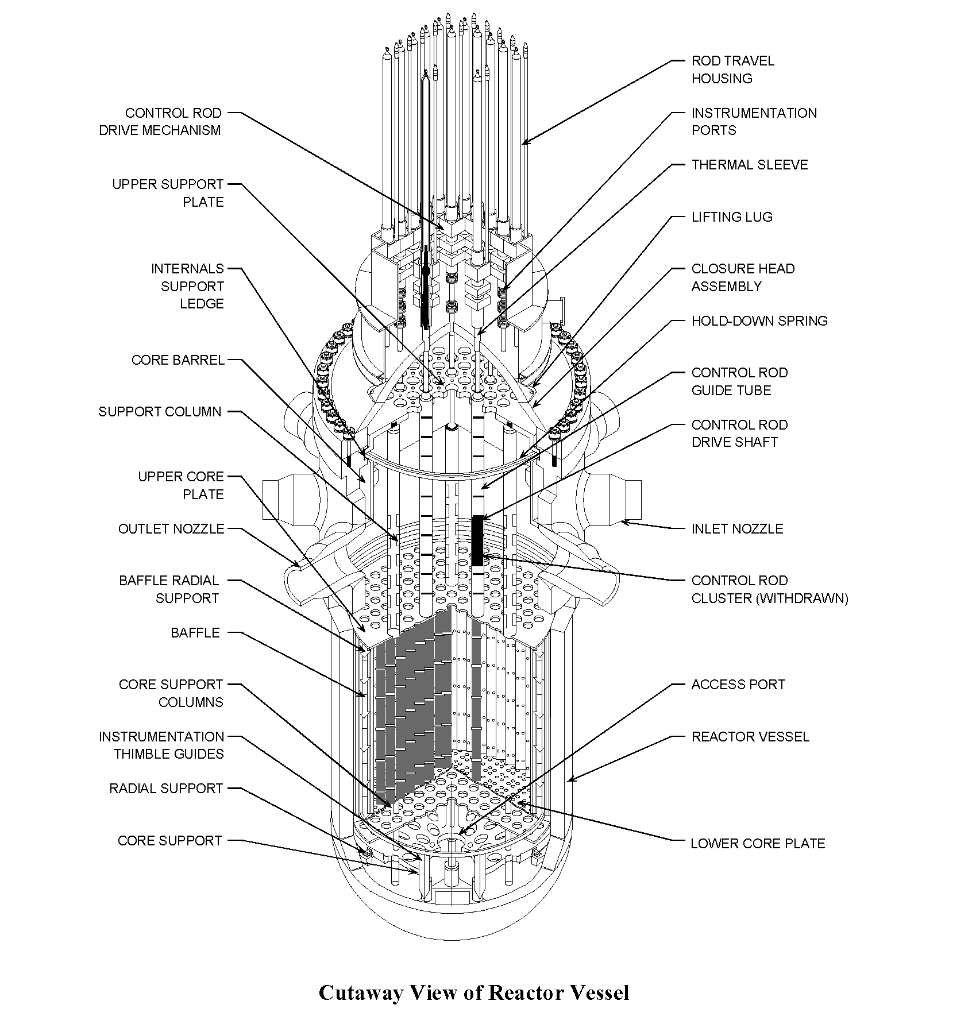 CONTROL ROD DRIVE MECHANISM

UPPER SUPPORT PLATE

INTERNALS SUPPORT LEDGE

CORE BARREL

SUPPORT COLUMN

UPPER CORE PLATE

OUTLET NOZZLE

BAFFLE RADIAL SUPPORT

BAFFLE

CORE SUPPORT COLUMNS

INSTRUMENTATION THIMBLE GUIDES

RADIAL SUPPORT

CORE SUPPORT

ROD TRAVEL HOUSING

INSTRUMENTATION PORTS

THERMAL SLEEVE

LIFTING LUG

CLOSURE HEAD ASSEMBLY

HOLD-DOWN SPRING

CONTROL ROD GUIDE TUBE

CONTROL ROD DRIVE SHAFT

INLET NOZZLE

CONTROL ROD CLUSTER (WITHDRAWN)

ACCESS PORT

REACTOR VESSEL

LOWER CORE PLATE

Cutaway View of Reactor Vessel