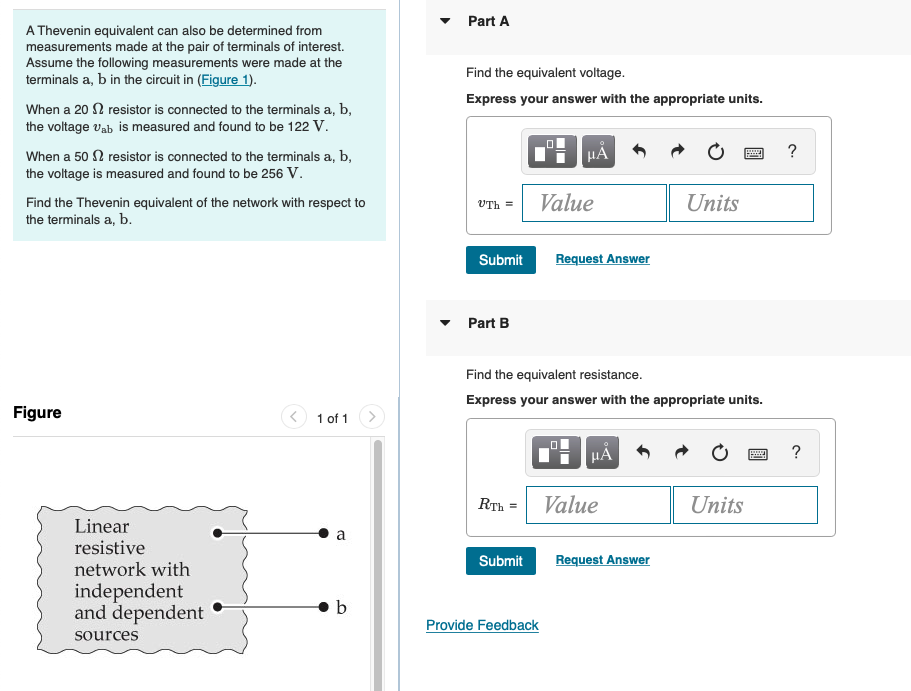 A Thevenin equivalent can also be determined from measurements made at the pair of terminals of interest. Assume the following measurements were made at the terminals a, b in the circuit in (Figure 1).

When a 20 $\Omega$ resistor is connected to the terminals a, b, the voltage $v_{ab}$ is measured and found to be 122 V.

When a 50 $\Omega$ resistor is connected to the terminals a, b, the voltage is measured and found to be 256 V.

Find the Thevenin equivalent of the network with respect to the terminals a, b.

Figure

1 of 1

Linear resistive network with independent and dependent sources

a

b

Part A

Find the equivalent voltage.

Express your answer with the appropriate units.

μÅ

?

$v_{Th}$ = Value Units

Submit Request Answer

Part B

Find the equivalent resistance.

Express your answer with the appropriate units.

μÅ

?

$R_{Th}$ = Value Units

Submit Request Answer

Provide Feedback