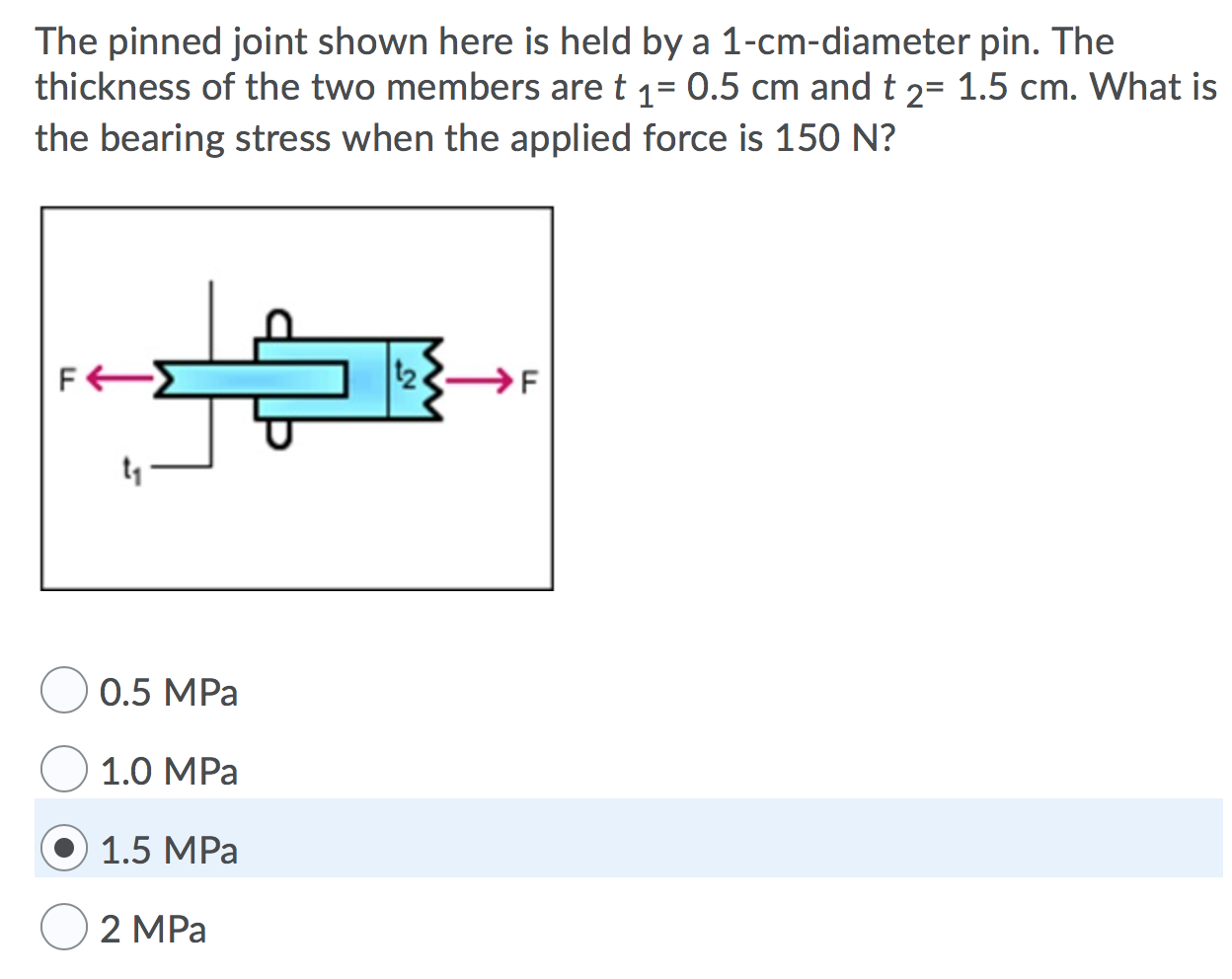 The pinned joint shown here is held by a 1-cm-diameter pin. The thickness of the two members are $t_1$= 0.5 cm and $t_2$= 1.5 cm. What is the bearing stress when the applied force is 150 N?

F

$t_2$

F

$t_1$

0.5 MPa

1.0 MPa

1.5 MPa

2 MPa