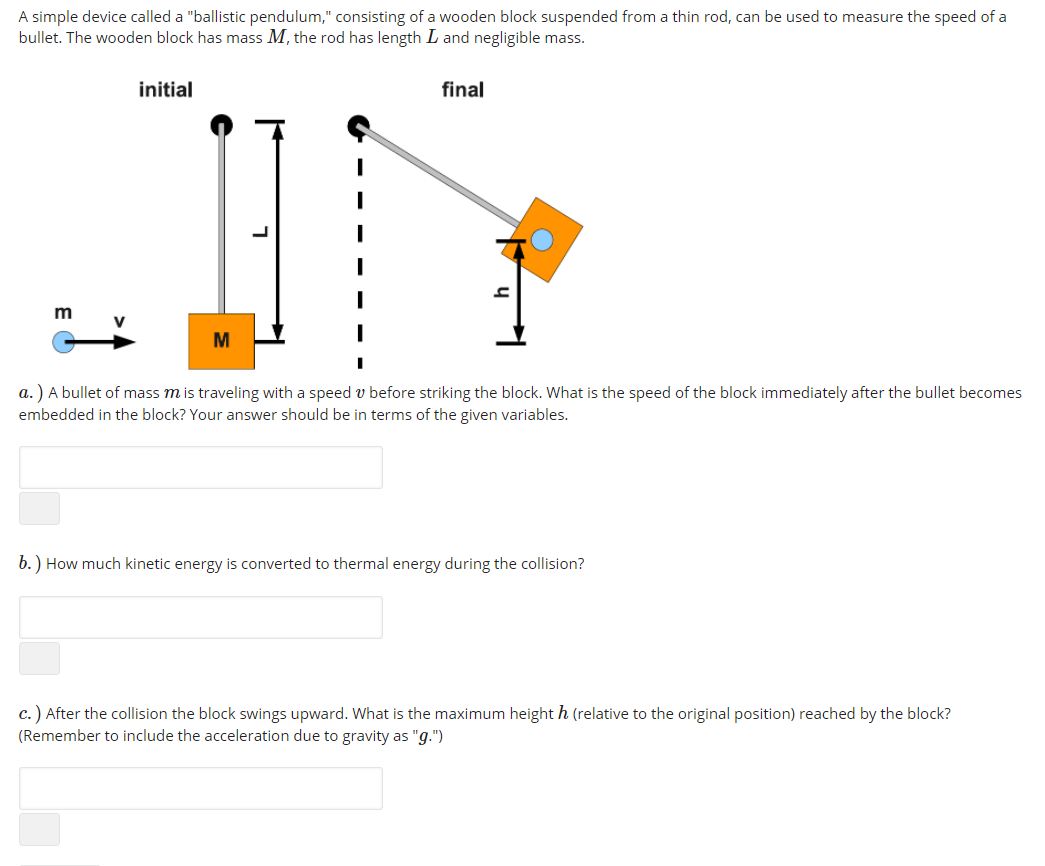 A simple device called a "ballistic pendulum," consisting of a wooden block suspended from a thin rod, can be used to measure the speed of a bullet. The wooden block has mass $M$, the rod has length $L$ and negligible mass.

initial

final

L

h

m

v

M

$a.)$ A bullet of mass $m$ is traveling with a speed $v$ before striking the block. What is the speed of the block immediately after the bullet becomes embedded in the block? Your answer should be in terms of the given variables.

$b.)$ How much kinetic energy is converted to thermal energy during the collision?

$c.)$ After the collision the block swings upward. What is the maximum height $h$ (relative to the original position) reached by the block? (Remember to include the acceleration due to gravity as "$g$.")