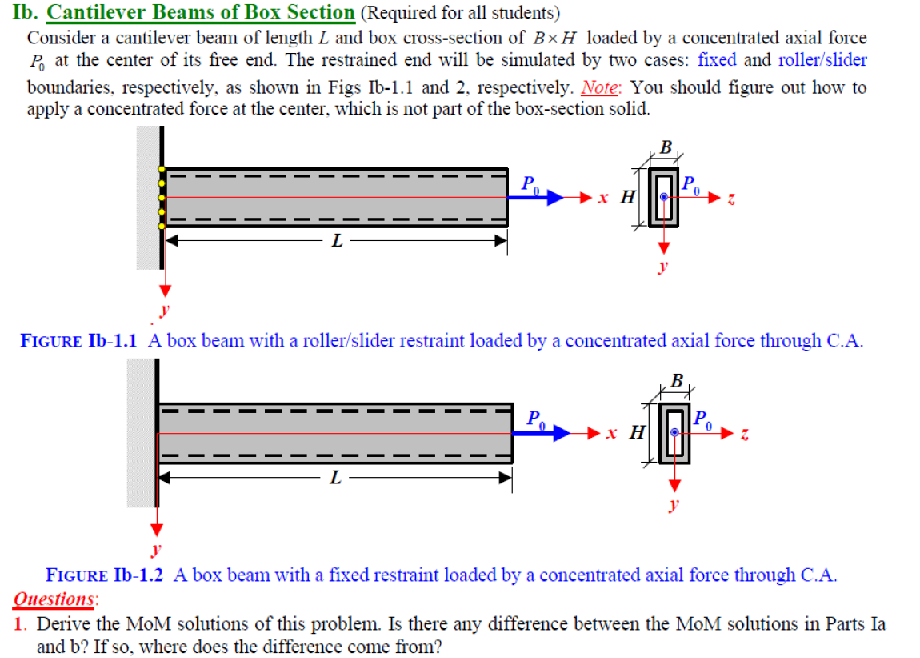 Ib. Cantilever Beams of Box Section (Required for all students)

Consider a cantilever beam of length $L$ and box cross-section of $B \times H$ loaded by a concentrated axial force $P_0$ at the center of its free end. The restrained end will be simulated by two cases: fixed and roller/slider boundaries, respectively, as shown in Figs Ib-1.1 and 2, respectively. Note: You should figure out how to apply a concentrated force at the center, which is not part of the box-section solid.

$P_0$ $x$ $L$ $y$ $B$ $H$ $P_0$ $z$ $y$

FIGURE Ib-1.1 A box beam with a roller/slider restraint loaded by a concentrated axial force through C.A.

$P_0$ $x$ $L$ $y$ $B$ $H$ $P_0$ $z$ $y$

FIGURE Ib-1.2 A box beam with a fixed restraint loaded by a concentrated axial force through C.A.

Questions:
1. Derive the MoM solutions of this problem. Is there any difference between the MoM solutions in Parts Ia and b? If so, where does the difference come from?