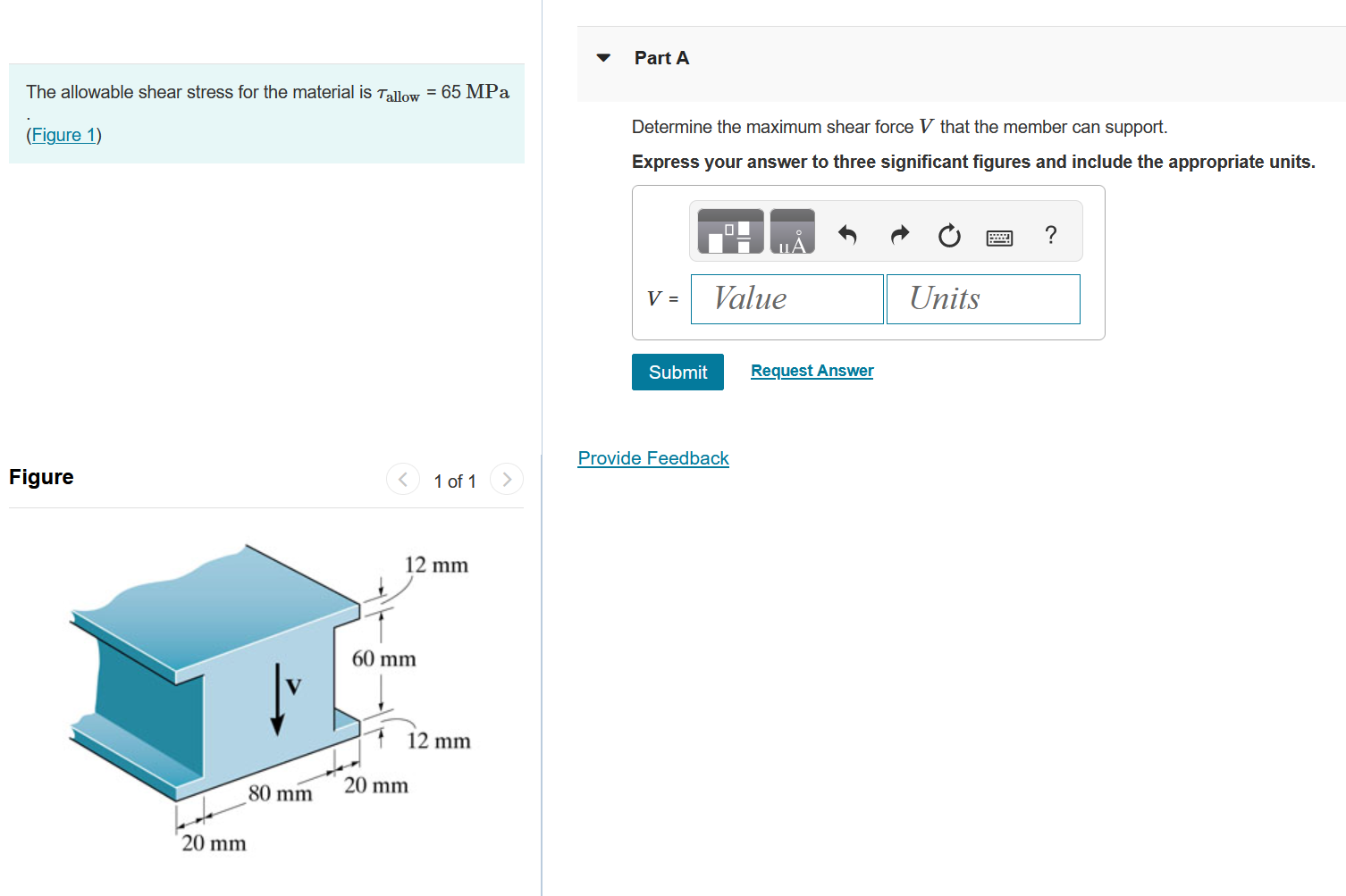 The allowable shear stress for the material is $\tau_{allow}$ = 65 MPa .

(Figure 1)

Figure

1 of 1

12 mm

60 mm

V

12 mm

80 mm

20 mm

20 mm

Part A

Determine the maximum shear force $V$ that the member can support.

Express your answer to three significant figures and include the appropriate units.

μÅ

?

$V$ =

Value

Units

Submit

Request Answer

Provide Feedback