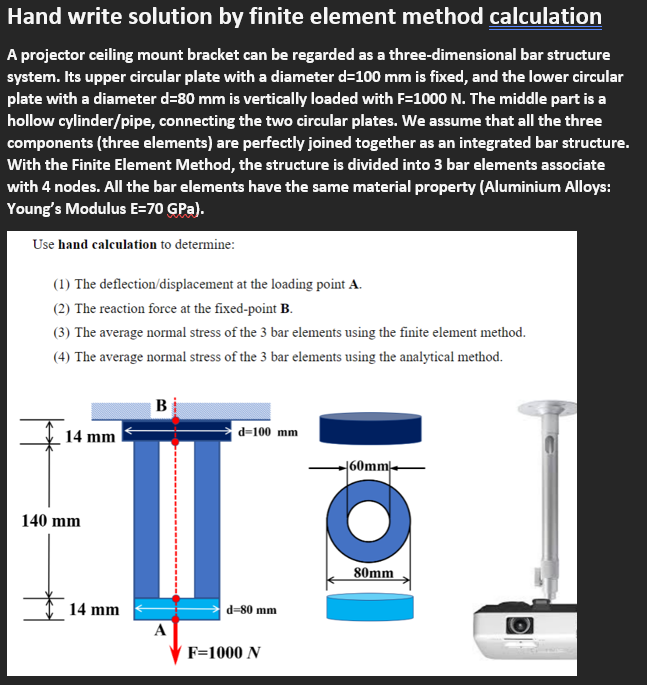 Hand write solution by finite element method calculation

A projector ceiling mount bracket can be regarded as a three-dimensional bar structure system. Its upper circular plate with a diameter d=100 mm is fixed, and the lower circular plate with a diameter d=80 mm is vertically loaded with F=1000 N. The middle part is a hollow cylinder/pipe, connecting the two circular plates. We assume that all the three components (three elements) are perfectly joined together as an integrated bar structure. With the Finite Element Method, the structure is divided into 3 bar elements associate with 4 nodes. All the bar elements have the same material property (Aluminium Alloys: Young's Modulus E=70 GPa).

Use hand calculation to determine:

(1) The deflection/displacement at the loading point A.
(2) The reaction force at the fixed-point B.
(3) The average normal stress of the 3 bar elements using the finite element method.
(4) The average normal stress of the 3 bar elements using the analytical method.

B
14 mm
d=100 mm
140 mm
14 mm
d=80 mm
A
F=1000 N
60mm
80mm