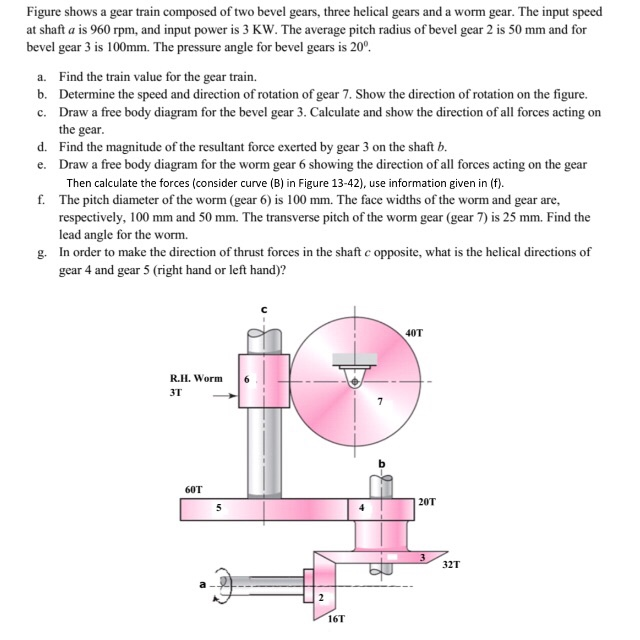 Figure shows a gear train composed of two bevel gears, three helical gears and a worm gear. The input speed at shaft $a$ is 960 rpm, and input power is 3 KW. The average pitch radius of bevel gear 2 is 50 mm and for bevel gear 3 is 100mm. The pressure angle for bevel gears is $20^0$.

a. Find the train value for the gear train.
b. Determine the speed and direction of rotation of gear 7. Show the direction of rotation on the figure.
c. Draw a free body diagram for the bevel gear 3. Calculate and show the direction of all forces acting on the gear.
d. Find the magnitude of the resultant force exerted by gear 3 on the shaft $b$.
e. Draw a free body diagram for the worm gear 6 showing the direction of all forces acting on the gear Then calculate the forces (consider curve (B) in Figure 13-42), use information given in (f).
f. The pitch diameter of the worm (gear 6) is 100 mm. The face widths of the worm and gear are, respectively, 100 mm and 50 mm. The transverse pitch of the worm gear (gear 7) is 25 mm. Find the lead angle for the worm.
g. In order to make the direction of thrust forces in the shaft $c$ opposite, what is the helical directions of gear 4 and gear 5 (right hand or left hand)?

c
40T
R.H. Worm
3T
6
7
b
60T
5
4
20T
3
32T
a
2
16T