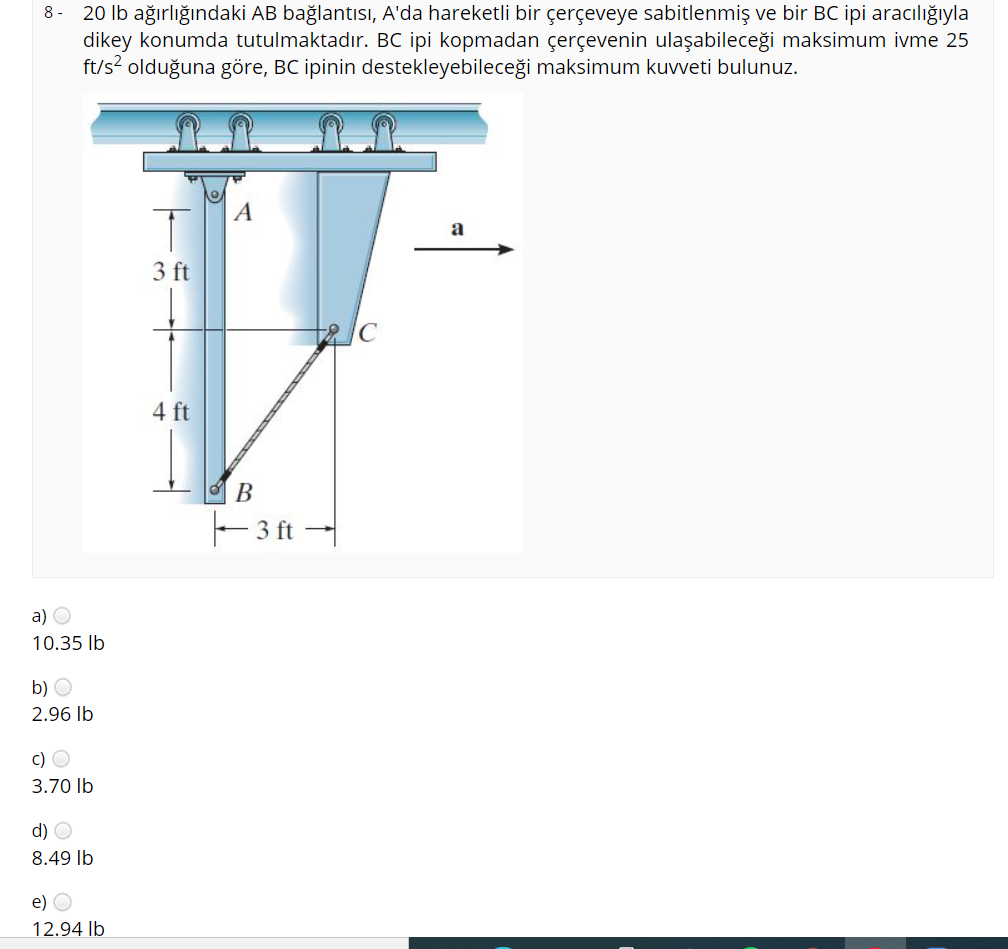 8 - 20 lb ağırlığındaki AB bağlantısı, A'da hareketli bir çerçeveye sabitlenmiş ve bir BC ipi aracılığıyla dikey konumda tutulmaktadır. BC ipi kopmadan çerçevenin ulaşabileceği maksimum ivme 25 ft/s$^2$ olduğuna göre, BC ipinin destekleyebileceği maksimum kuvveti bulunuz.

A
a
3 ft
C
4 ft
B
3 ft

a)
10.35 lb

b)
2.96 lb

c)
3.70 lb

d)
8.49 lb

e)
12.94 lb