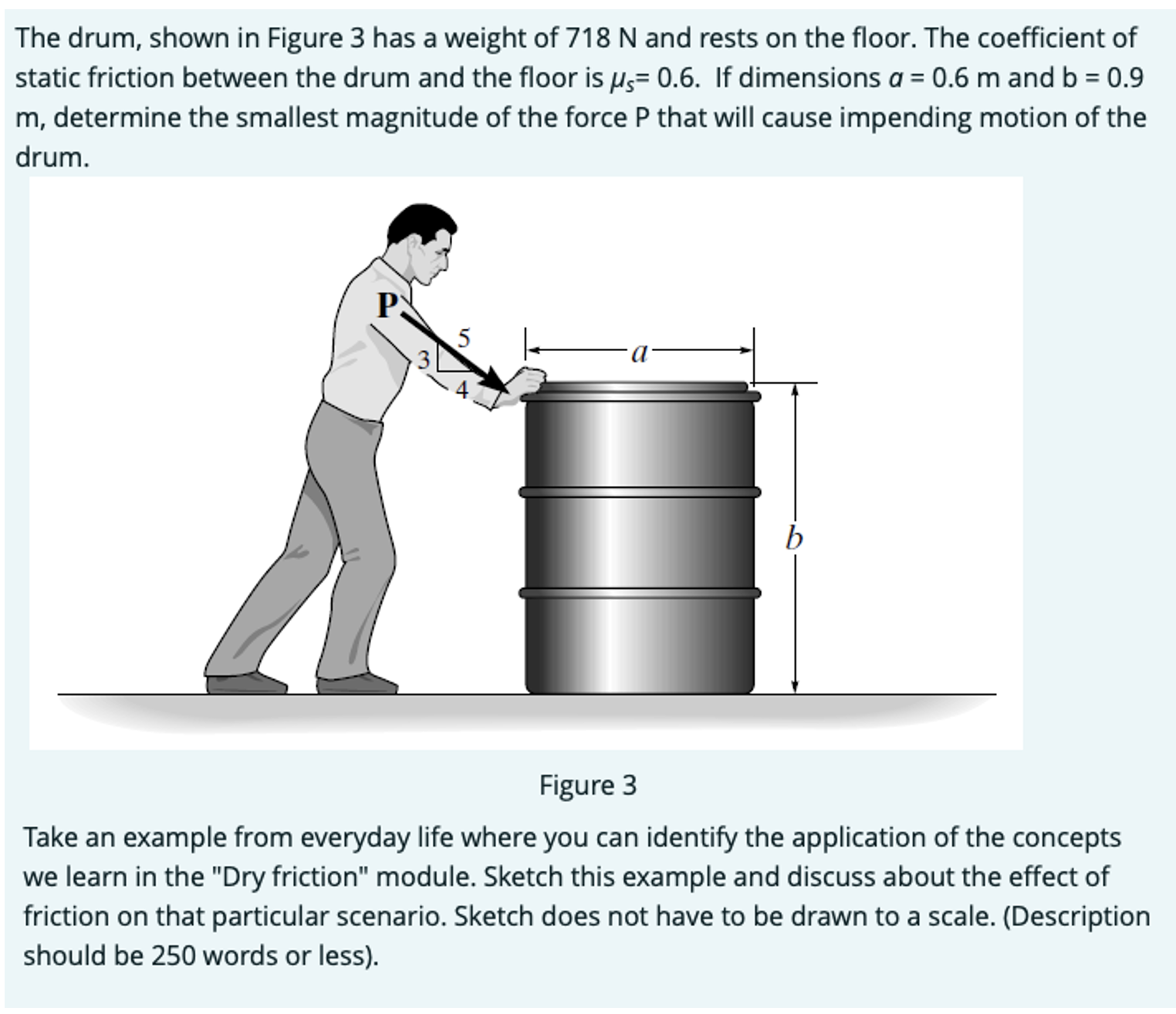 The drum, shown in Figure 3 has a weight of 718 N and rests on the floor. The coefficient of static friction between the drum and the floor is $\mu_s$= 0.6. If dimensions $a$ = 0.6 m and b = 0.9 m, determine the smallest magnitude of the force P that will cause impending motion of the drum.

P
5
3
4
$a$
$b$

Figure 3

Take an example from everyday life where you can identify the application of the concepts we learn in the "Dry friction" module. Sketch this example and discuss about the effect of friction on that particular scenario. Sketch does not have to be drawn to a scale. (Description should be 250 words or less).