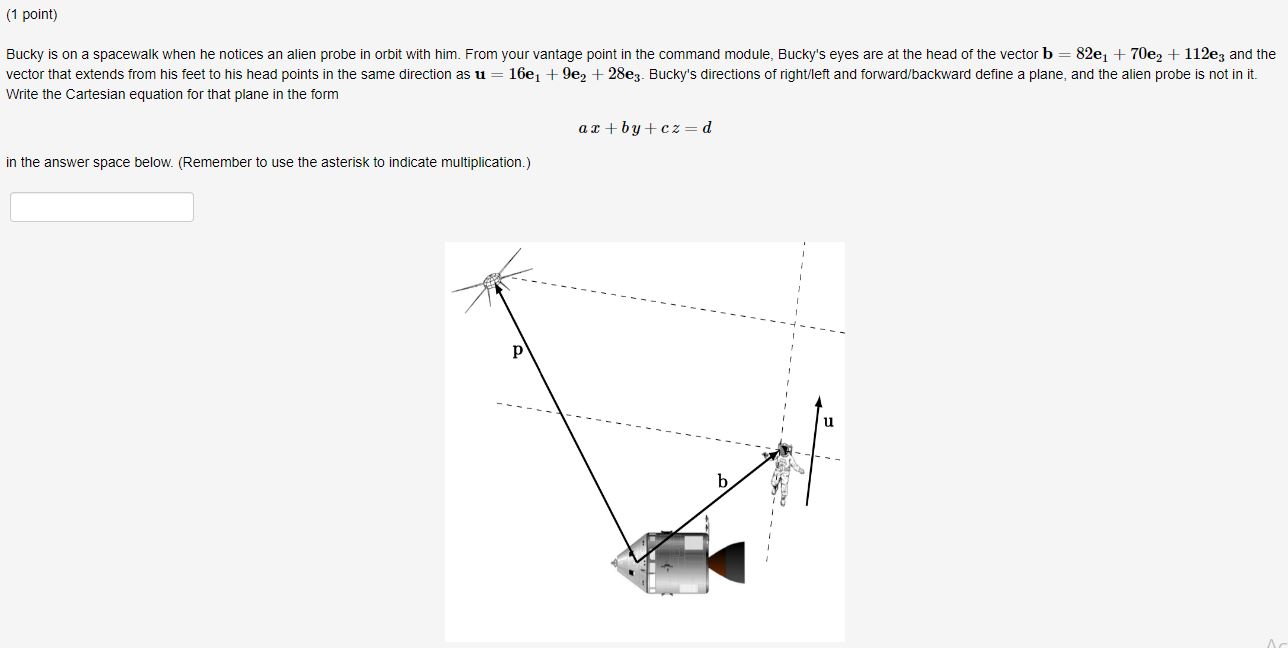 (1 point)

Bucky is on a spacewalk when he notices an alien probe in orbit with him. From your vantage point in the command module, Bucky's eyes are at the head of the vector $\mathbf{b} = 82\mathbf{e}_1 + 70\mathbf{e}_2 + 112\mathbf{e}_3$ and the vector that extends from his feet to his head points in the same direction as $\mathbf{u} = 16\mathbf{e}_1 + 9\mathbf{e}_2 + 28\mathbf{e}_3$. Bucky's directions of right/left and forward/backward define a plane, and the alien probe is not in it. Write the Cartesian equation for that plane in the form

$ax + by + cz = d$

in the answer space below. (Remember to use the asterisk to indicate multiplication.)

p

u

b