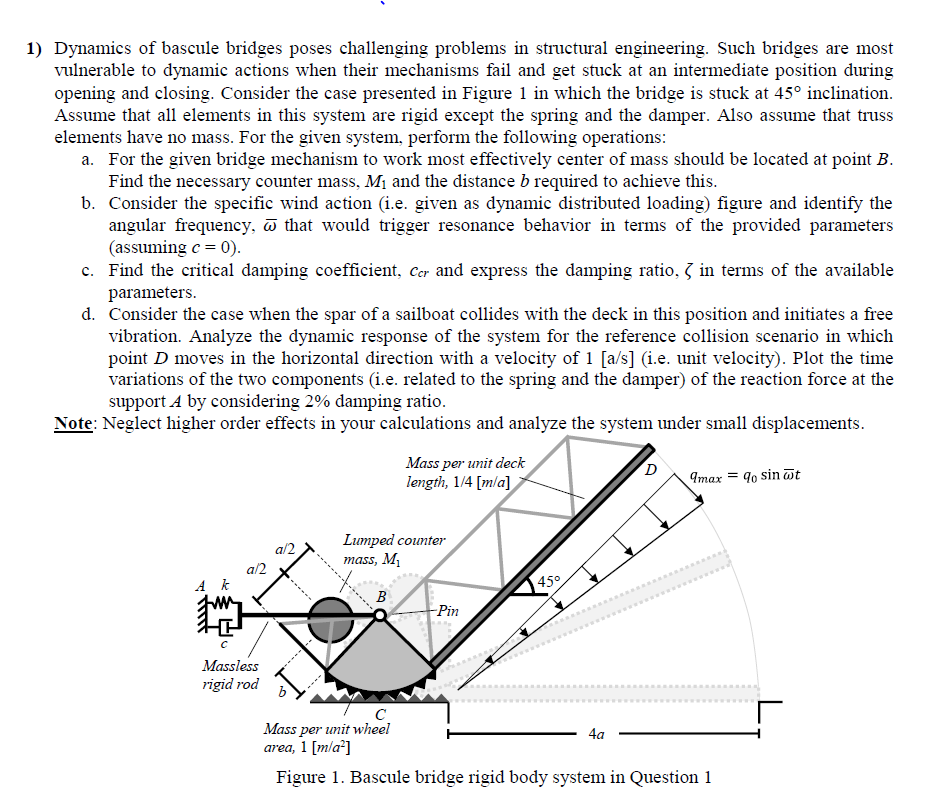 1) Dynamics of bascule bridges poses challenging problems in structural engineering. Such bridges are most vulnerable to dynamic actions when their mechanisms fail and get stuck at an intermediate position during opening and closing. Consider the case presented in Figure 1 in which the bridge is stuck at 45° inclination. Assume that all elements in this system are rigid except the spring and the damper. Also assume that truss elements have no mass. For the given system, perform the following operations:

a. For the given bridge mechanism to work most effectively center of mass should be located at point $B$. Find the necessary counter mass, $M_1$ and the distance $b$ required to achieve this.

b. Consider the specific wind action (i.e. given as dynamic distributed loading) figure and identify the angular frequency, $\bar{\omega}$ that would trigger resonance behavior in terms of the provided parameters (assuming $c = 0$).

c. Find the critical damping coefficient, $c_{cr}$ and express the damping ratio, $\zeta$ in terms of the available parameters.

d. Consider the case when the spar of a sailboat collides with the deck in this position and initiates a free vibration. Analyze the dynamic response of the system for the reference collision scenario in which point $D$ moves in the horizontal direction with a velocity of 1 [a/s] (i.e. unit velocity). Plot the time variations of the two components (i.e. related to the spring and the damper) of the reaction force at the support $A$ by considering 2% damping ratio.

Note: Neglect higher order effects in your calculations and analyze the system under small displacements.

Mass per unit deck length, 1/4 [m/a]

D

$q_{max} = q_0 \sin \bar{\omega} t$

Lumped counter mass, $M_1$

a/2

a/2

A k

B

45°

Pin

c

Massless rigid rod

b

C

Mass per unit wheel area, 1 [m/a²]

4a

Figure 1. Bascule bridge rigid body system in Question 1