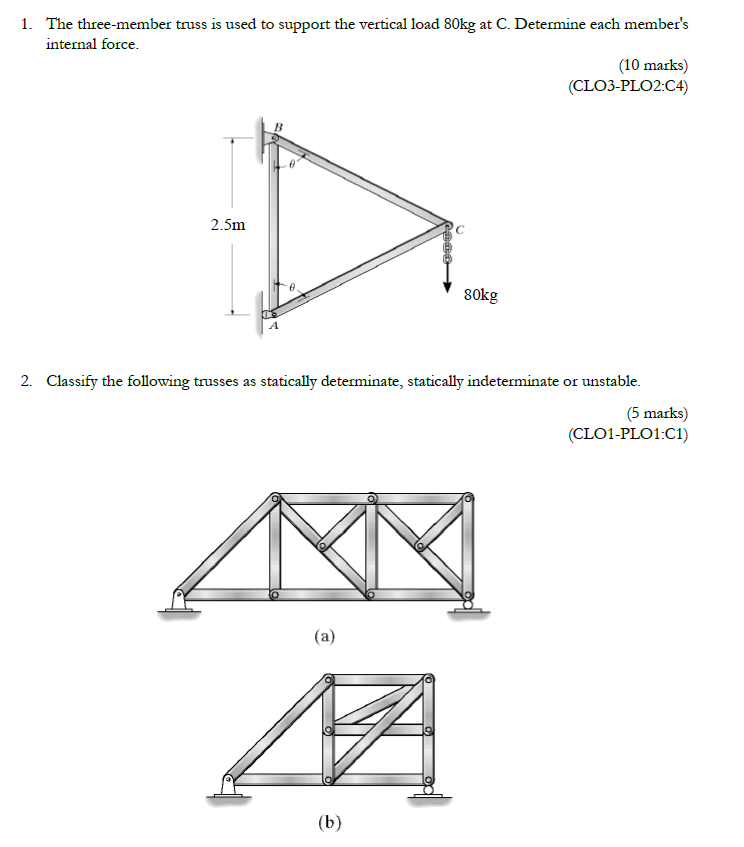 1. The three-member truss is used to support the vertical load 80kg at C. Determine each member's internal force.

(10 marks)
(CLO3-PLO2:C4)

B
$\theta$
2.5m
C
$\theta$
80kg
A

2. Classify the following trusses as statically determinate, statically indeterminate or unstable.

(5 marks)
(CLO1-PLO1:C1)

(a)

(b)