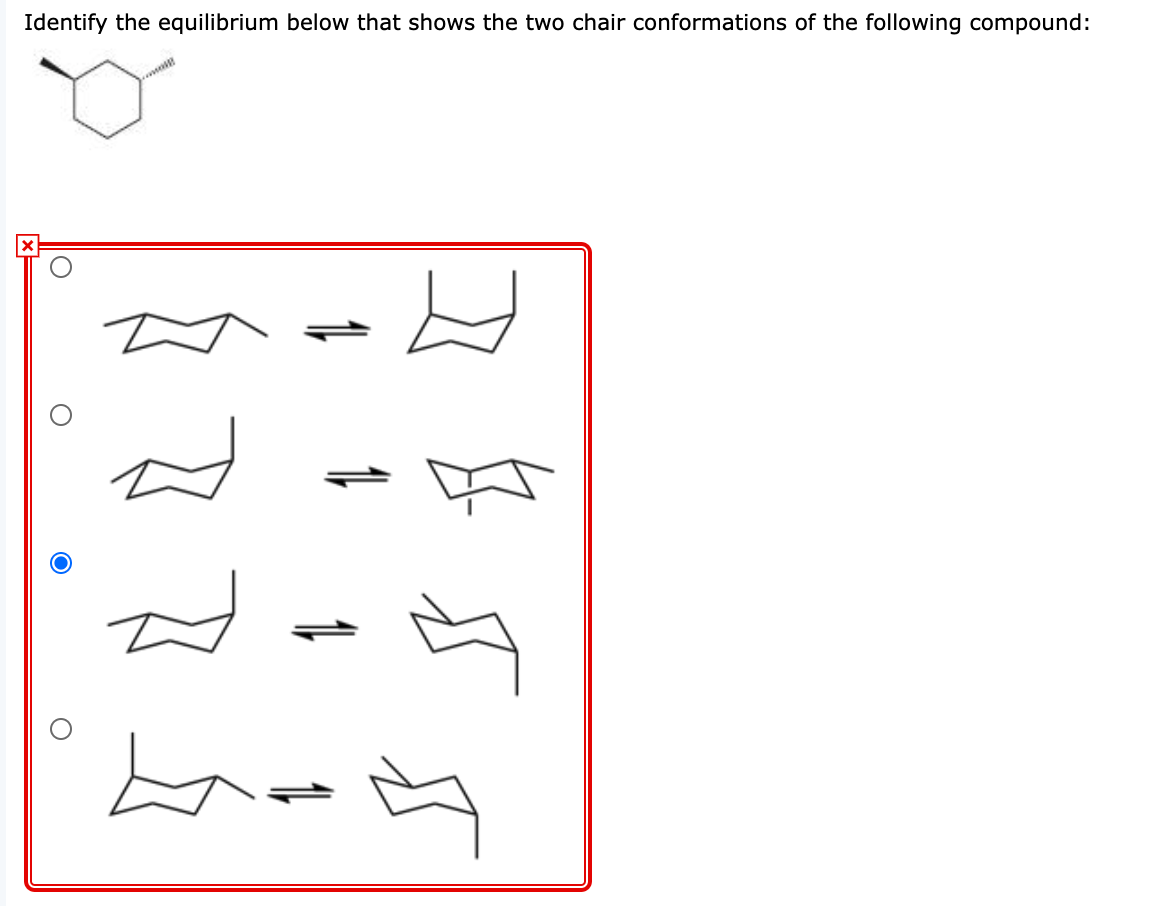 Identify the equilibrium below that shows the two chair conformations of the following compound: