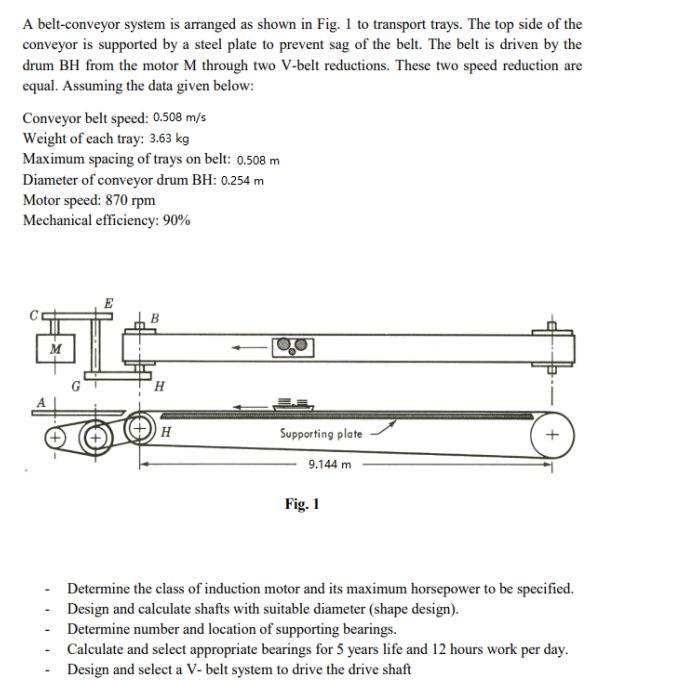 A belt-conveyor system is arranged as shown in Fig. 1 to transport trays. The top side of the conveyor is supported by a steel plate to prevent sag of the belt. The belt is driven by the drum BH from the motor M through two V-belt reductions. These two speed reduction are equal. Assuming the data given below:

Conveyor belt speed: 0.508 m/s
Weight of each tray: 3.63 kg
Maximum spacing of trays on belt: 0.508 m
Diameter of conveyor drum BH: 0.254 m
Motor speed: 870 rpm
Mechanical efficiency: 90%

C
E
B
M
G
H
A
H
Supporting plate
9.144 m

Fig. 1

- Determine the class of induction motor and its maximum horsepower to be specified.
- Design and calculate shafts with suitable diameter (shape design).
- Determine number and location of supporting bearings.
- Calculate and select appropriate bearings for 5 years life and 12 hours work per day.
- Design and select a V- belt system to drive the drive shaft