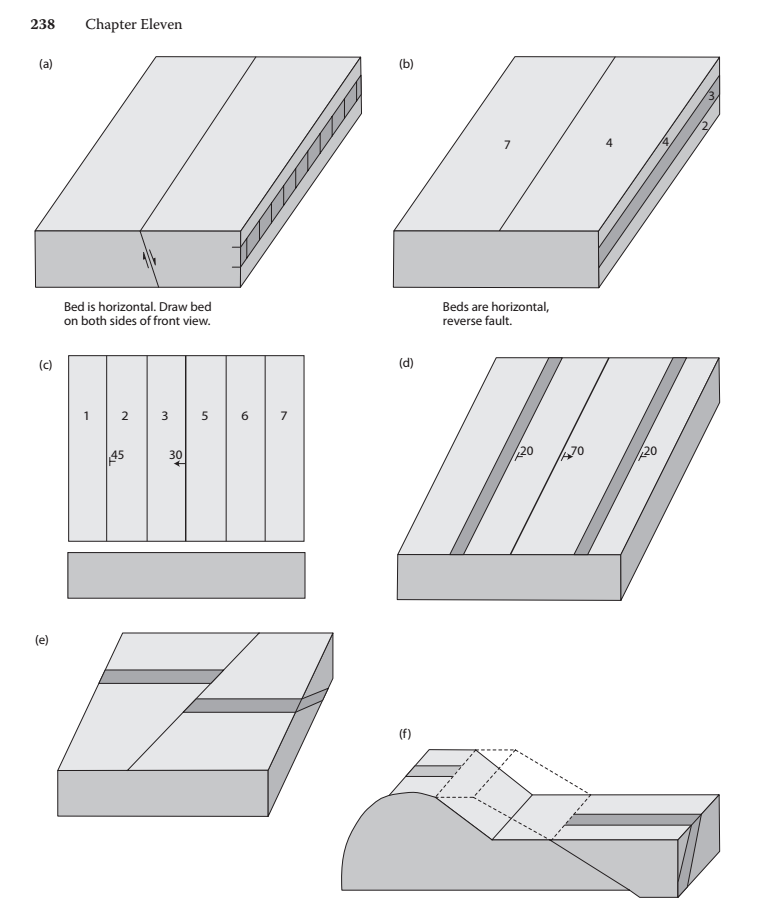 238 Chapter Eleven

(a)

Bed is horizontal. Draw bed on both sides of front view.

(b)

7

4

4

3

2

Beds are horizontal, reverse fault.

(c)

1

2

3

5

6

7

45

30

(d)

20

70

20

(e)

(f)