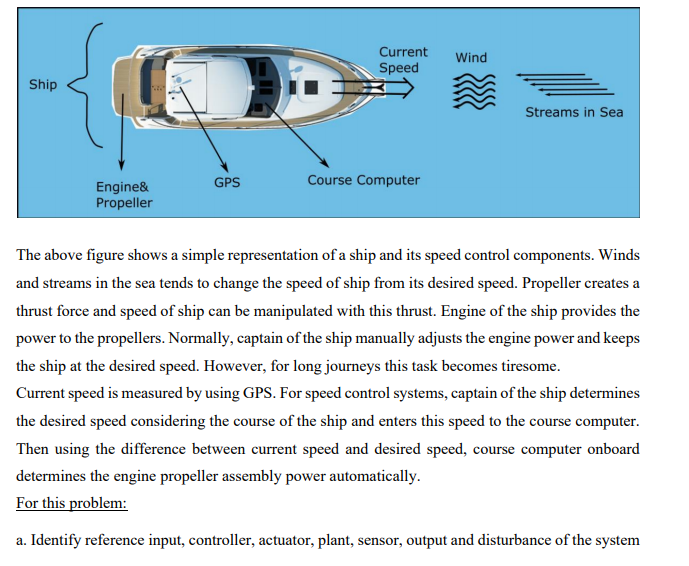 Ship

Current Speed

Wind

Streams in Sea

Engine& Propeller

GPS

Course Computer

The above figure shows a simple representation of a ship and its speed control components. Winds and streams in the sea tends to change the speed of ship from its desired speed. Propeller creates a thrust force and speed of ship can be manipulated with this thrust. Engine of the ship provides the power to the propellers. Normally, captain of the ship manually adjusts the engine power and keeps the ship at the desired speed. However, for long journeys this task becomes tiresome.
Current speed is measured by using GPS. For speed control systems, captain of the ship determines the desired speed considering the course of the ship and enters this speed to the course computer. Then using the difference between current speed and desired speed, course computer onboard determines the engine propeller assembly power automatically.
For this problem:

a. Identify reference input, controller, actuator, plant, sensor, output and disturbance of the system