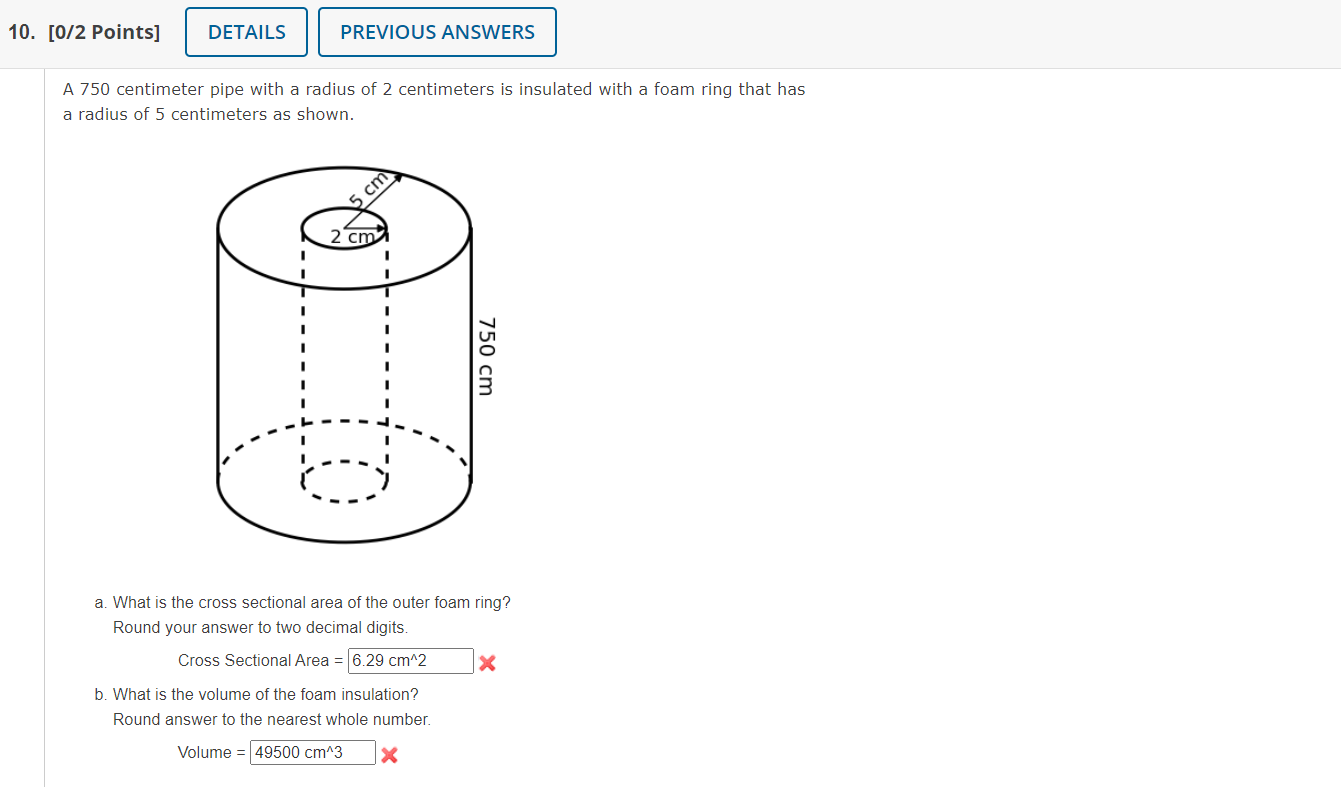 10. [0/2 Points] DETAILS PREVIOUS ANSWERS

A 750 centimeter pipe with a radius of 2 centimeters is insulated with a foam ring that has a radius of 5 centimeters as shown.

5 cm
2 cm
750 cm

a. What is the cross sectional area of the outer foam ring?
Round your answer to two decimal digits.

Cross Sectional Area = 6.29 cm^2

b. What is the volume of the foam insulation?
Round answer to the nearest whole number.

Volume = 49500 cm^3