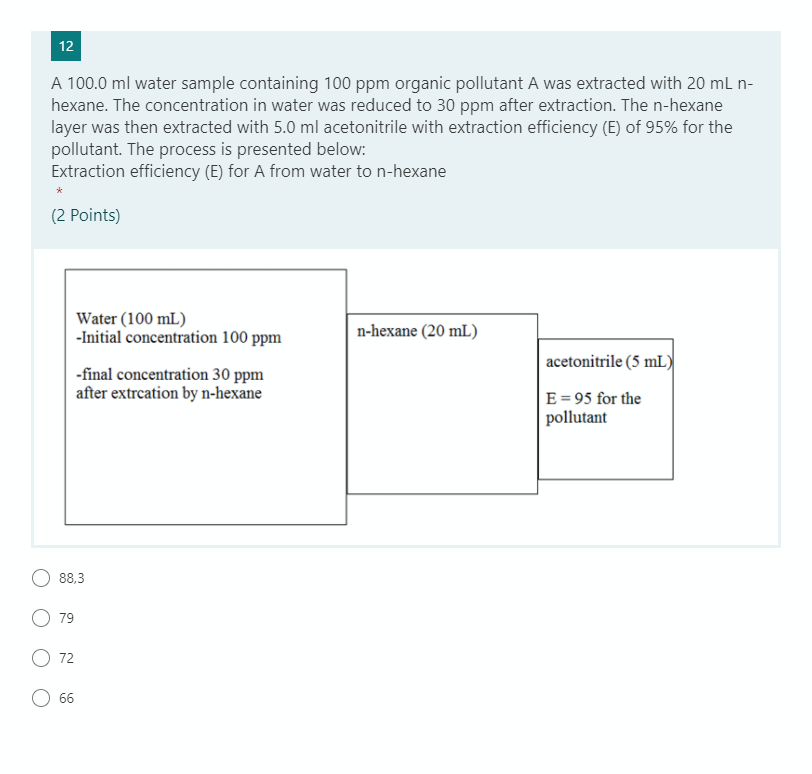 12

A 100.0 ml water sample containing 100 ppm organic pollutant A was extracted with 20 mL n-hexane. The concentration in water was reduced to 30 ppm after extraction. The n-hexane layer was then extracted with 5.0 ml acetonitrile with extraction efficiency (E) of 95% for the pollutant. The process is presented below:
Extraction efficiency (E) for A from water to n-hexane
*
(2 Points)

Water (100 mL)
-Initial concentration 100 ppm

-final concentration 30 ppm
after extrcation by n-hexane

n-hexane (20 mL)

acetonitrile (5 mL)

E = 95 for the pollutant

88,3

79

72

66