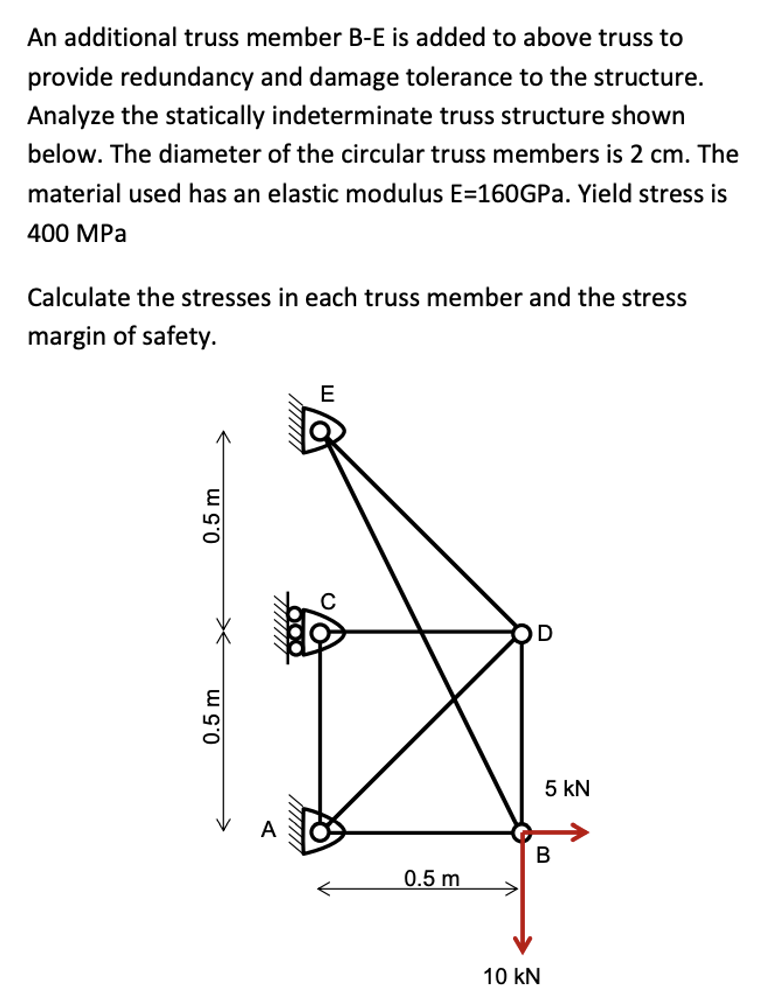 An additional truss member B-E is added to above truss to provide redundancy and damage tolerance to the structure. Analyze the statically indeterminate truss structure shown below. The diameter of the circular truss members is 2 cm. The material used has an elastic modulus E=160GPa. Yield stress is 400 MPa

Calculate the stresses in each truss member and the stress margin of safety.

E
0.5 m
C
D
0.5 m
5 kN
A
B
0.5 m
10 kN