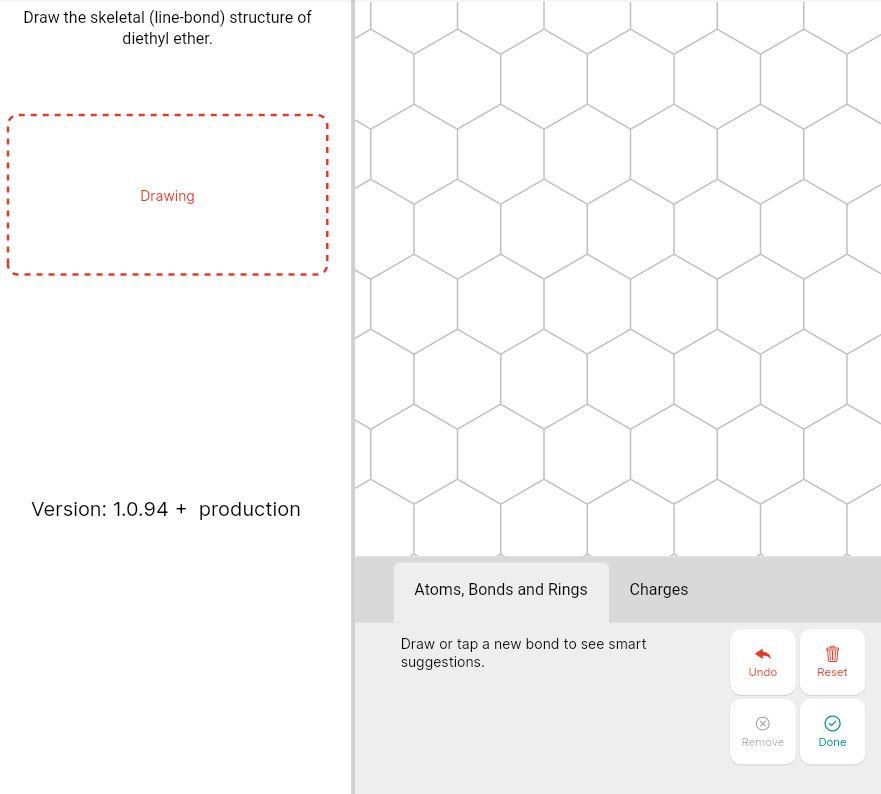 Draw the skeletal (line-bond) structure of diethyl ether.

Drawing

Version: 1.0.94 + production

Atoms, Bonds and Rings

Charges

Draw or tap a new bond to see smart suggestions.

Undo

Reset

Remove

Done