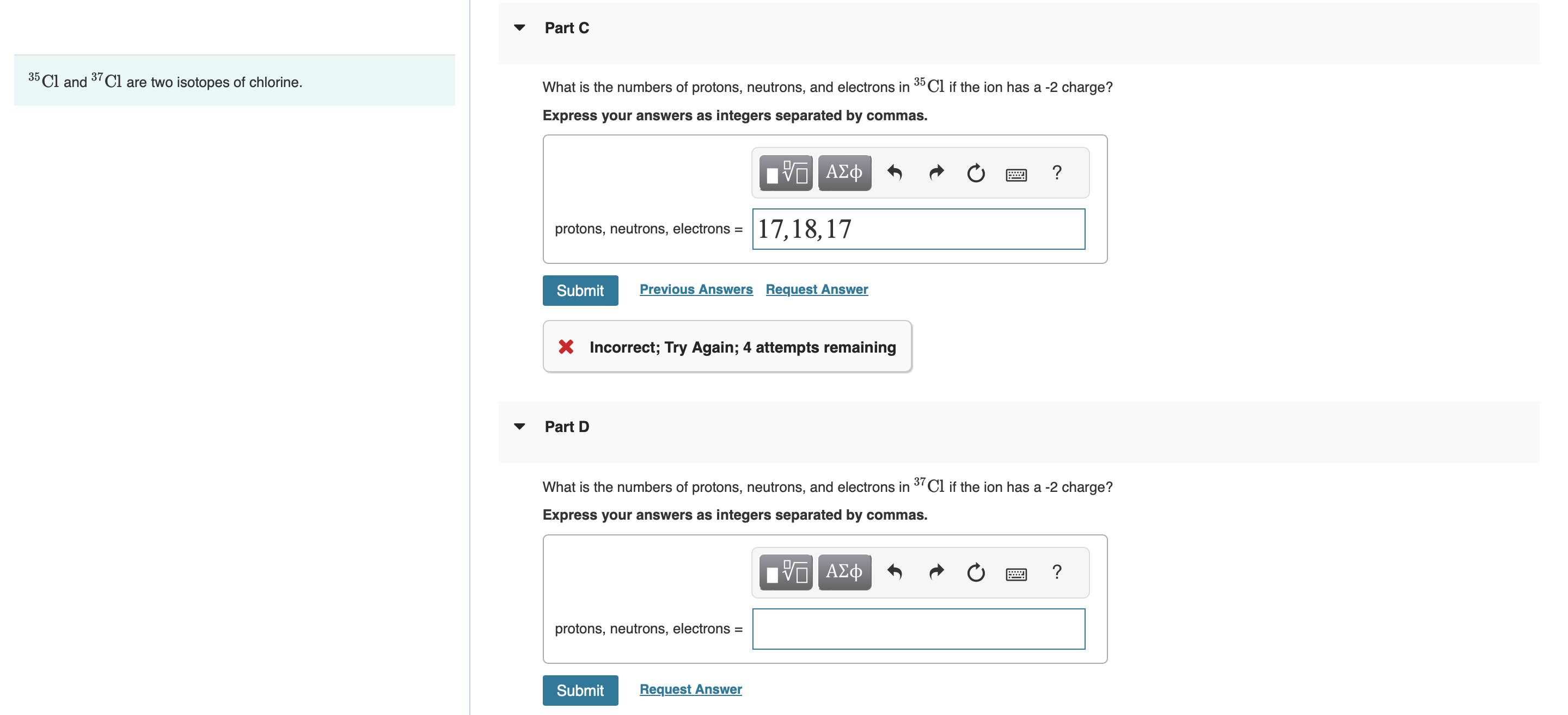 $^{35}Cl$ and $^{37}Cl$ are two isotopes of chlorine.

Part C

What is the numbers of protons, neutrons, and electrons in $^{35}Cl$ if the ion has a -2 charge?

**Express your answers as integers separated by commas.**

ΑΣφ ?

protons, neutrons, electrons = 17,18,17

Submit Previous Answers Request Answer

Incorrect; Try Again; 4 attempts remaining

Part D

What is the numbers of protons, neutrons, and electrons in $^{37}Cl$ if the ion has a -2 charge?

**Express your answers as integers separated by commas.**

ΑΣφ ?

protons, neutrons, electrons =

Submit Request Answer