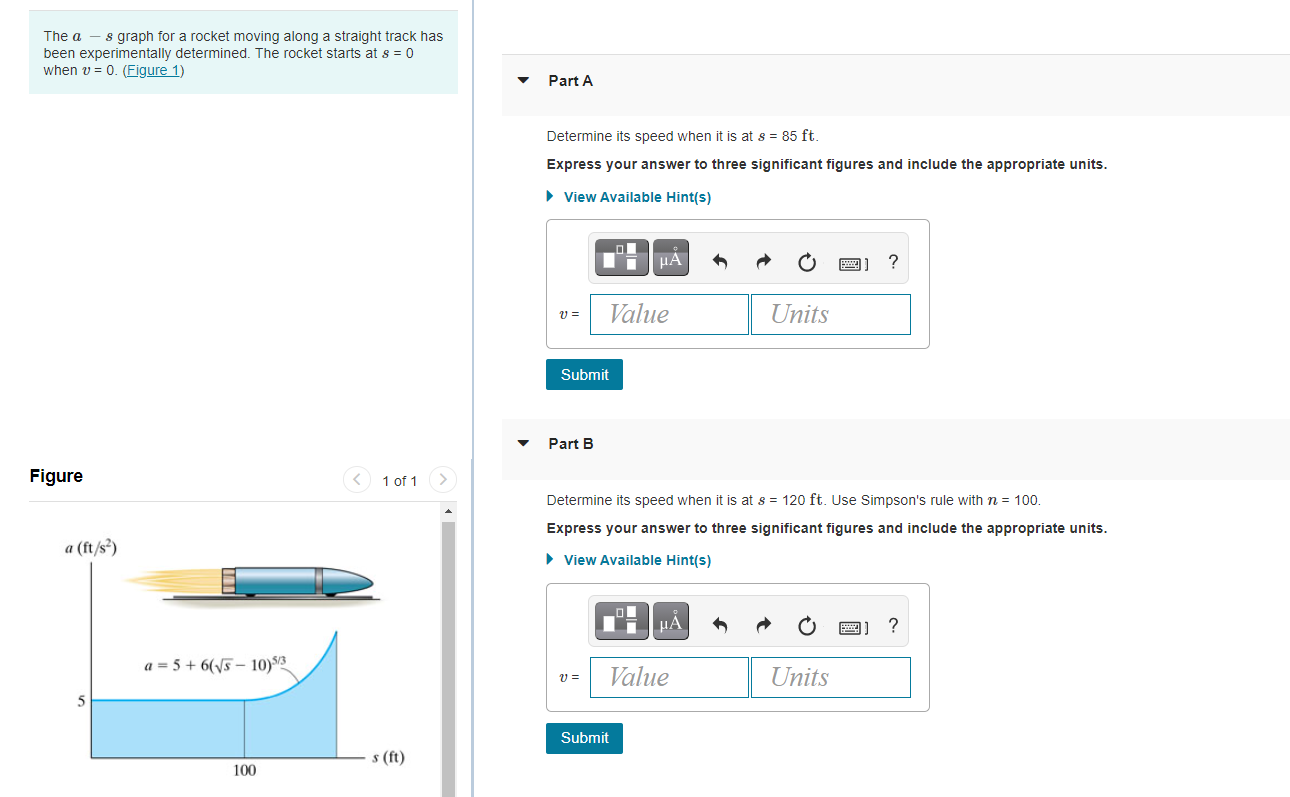 The $a - s$ graph for a rocket moving along a straight track has been experimentally determined. The rocket starts at $s = 0$ when $v = 0$. (Figure 1)

Figure

1 of 1

$a$ (ft/s$^2$)

$a = 5 + 6(\sqrt{s} - 10)^{5/3}$

5

100

$s$ (ft)

Part A

Determine its speed when it is at $s = 85$ ft.

Express your answer to three significant figures and include the appropriate units.

View Available Hint(s)

μÅ

?

$v =$ Value Units

Submit

Part B

Determine its speed when it is at $s = 120$ ft. Use Simpson's rule with $n = 100$.

Express your answer to three significant figures and include the appropriate units.

View Available Hint(s)

μÅ

?

$v =$ Value Units

Submit