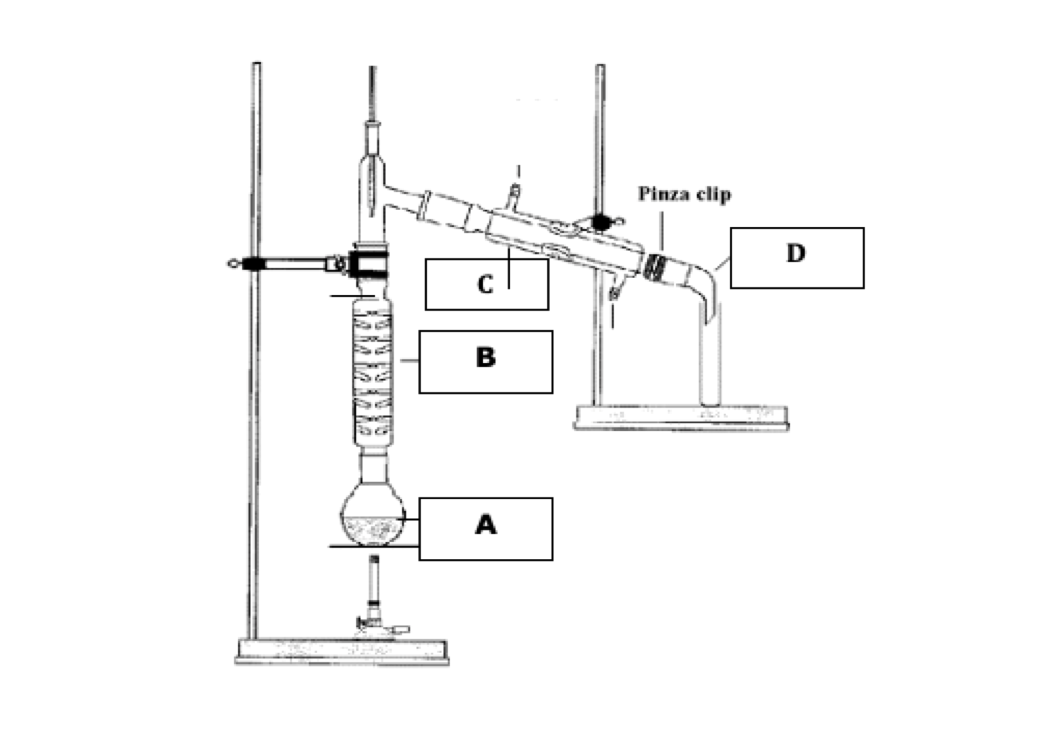 Pinza clip
D
C
B
A