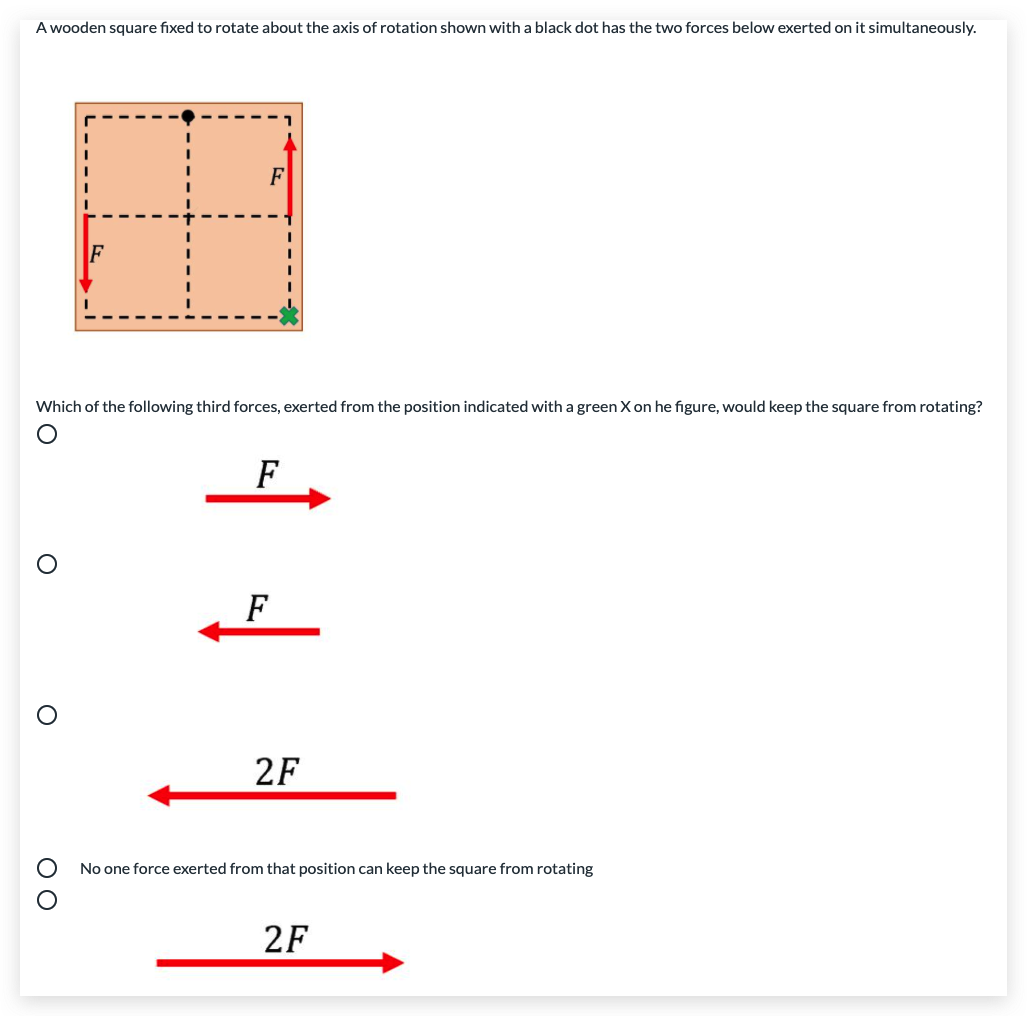 A wooden square fixed to rotate about the axis of rotation shown with a black dot has the two forces below exerted on it simultaneously.

$F$

$F$

Which of the following third forces, exerted from the position indicated with a green X on he figure, would keep the square from rotating?

$F$

$F$

$2F$

No one force exerted from that position can keep the square from rotating

$2F$