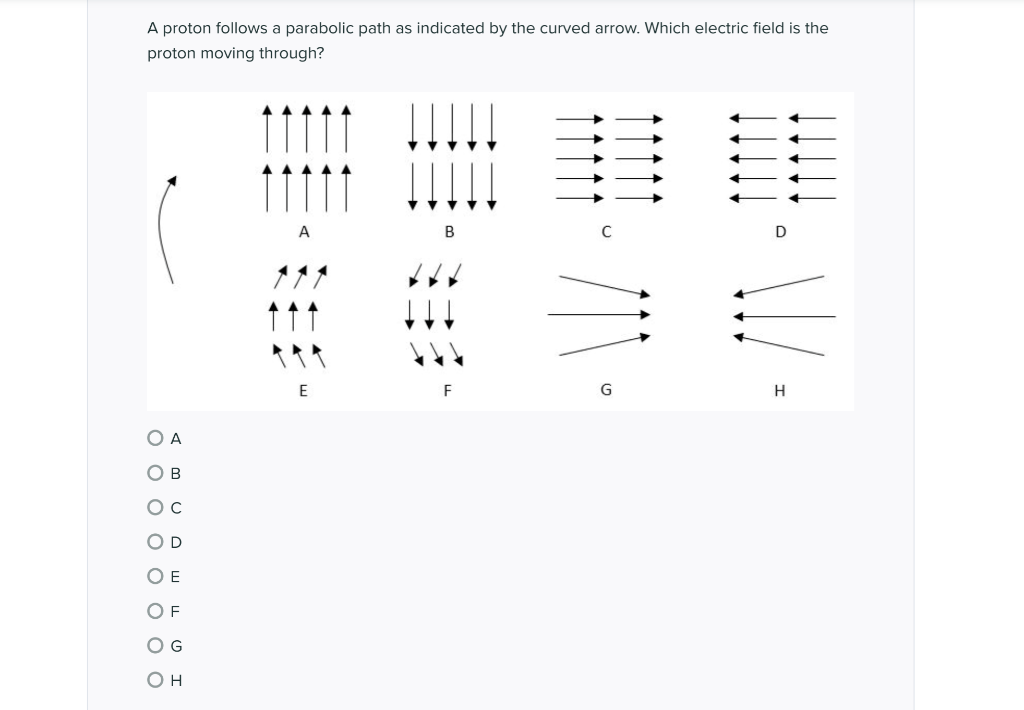 A proton follows a parabolic path as indicated by the curved arrow. Which electric field is the proton moving through?

A
B
C
D
E
F
G
H

A
B
C
D
E
F
G
H