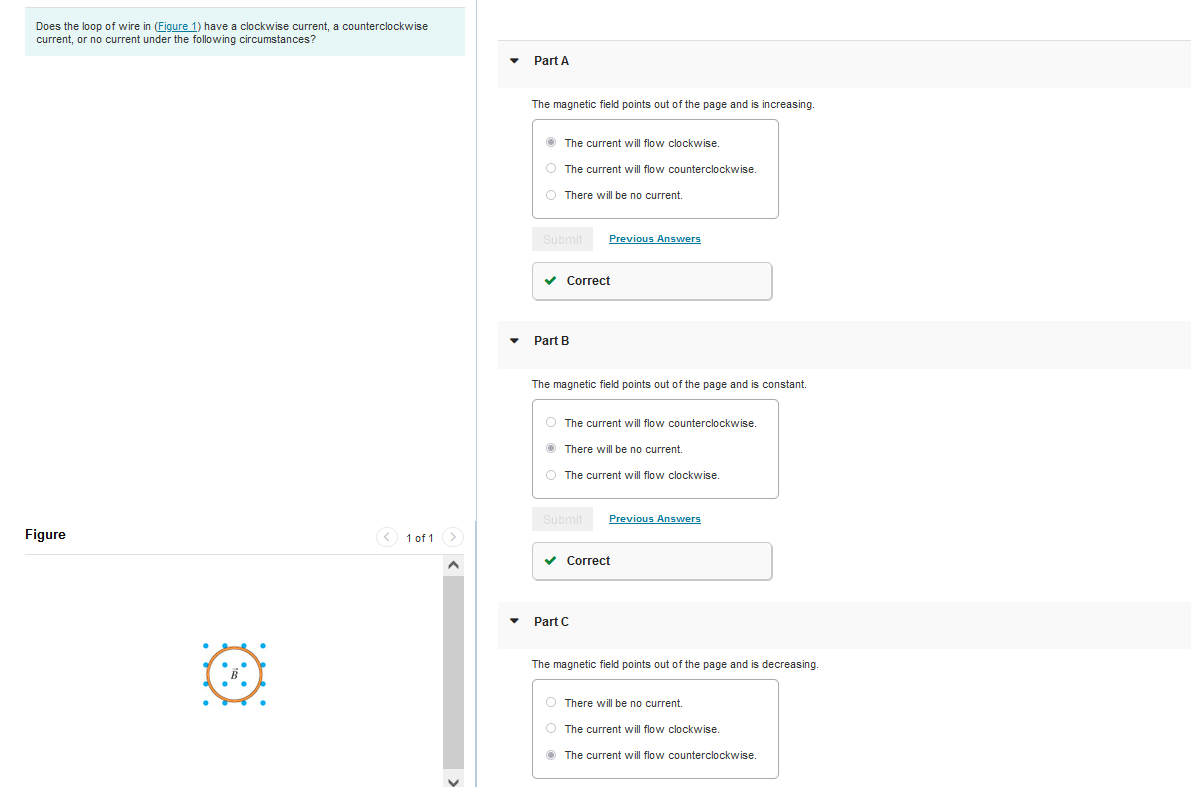 Does the loop of wire in (Figure 1) have a clockwise current, a counterclockwise current, or no current under the following circumstances?

Figure

1 of 1

$\vec{B}$

Part A

The magnetic field points out of the page and is increasing.

The current will flow clockwise.

The current will flow counterclockwise.

There will be no current.

Submit

Previous Answers

Correct

Part B

The magnetic field points out of the page and is constant.

The current will flow counterclockwise.

There will be no current.

The current will flow clockwise.

Submit

Previous Answers

Correct

Part C

The magnetic field points out of the page and is decreasing.

There will be no current.

The current will flow clockwise.

The current will flow counterclockwise.